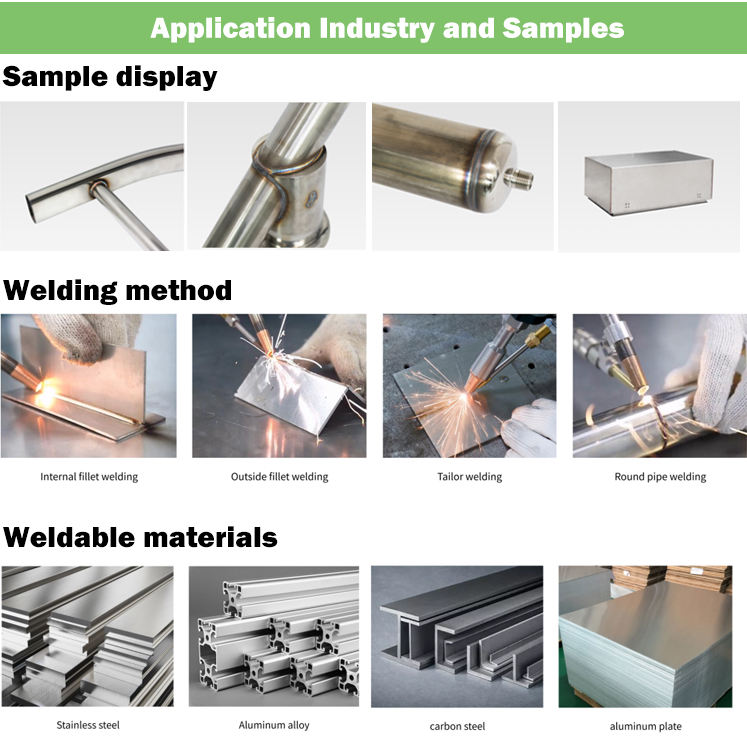 Application Industry and Samples

Sample display

Welding method

Internal fillet welding

Outside fillet welding

Tailor welding

Round pipe welding

Weldable materials

Stainless steel

Aluminum alloy

carbon steel

aluminum plate