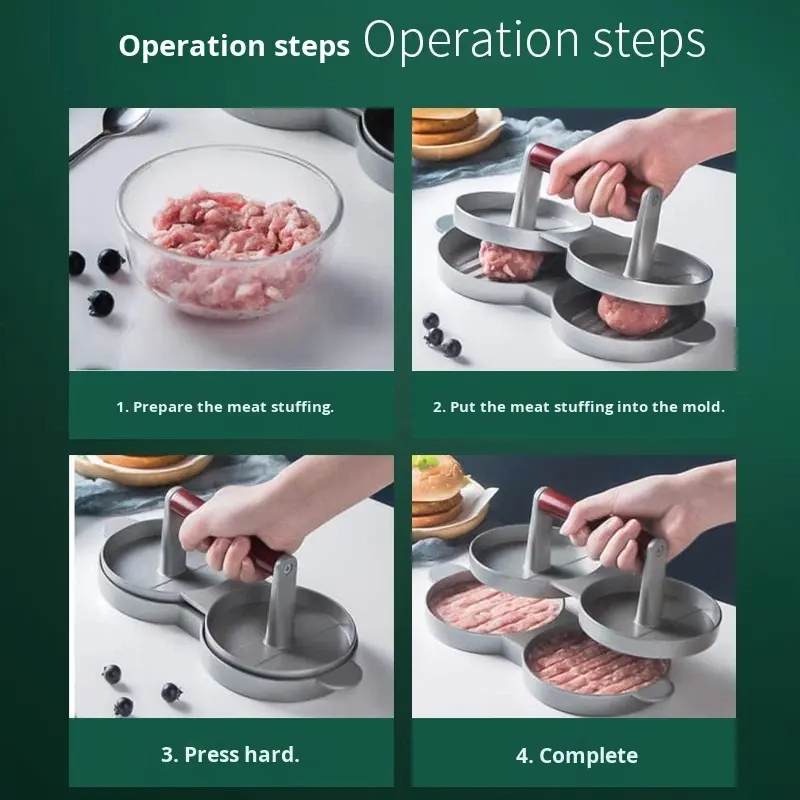 Operation steps Operation steps

1. Prepare the meat stuffing.

2. Put the meat stuffing into the mold.

3. Press hard.

4. Complete