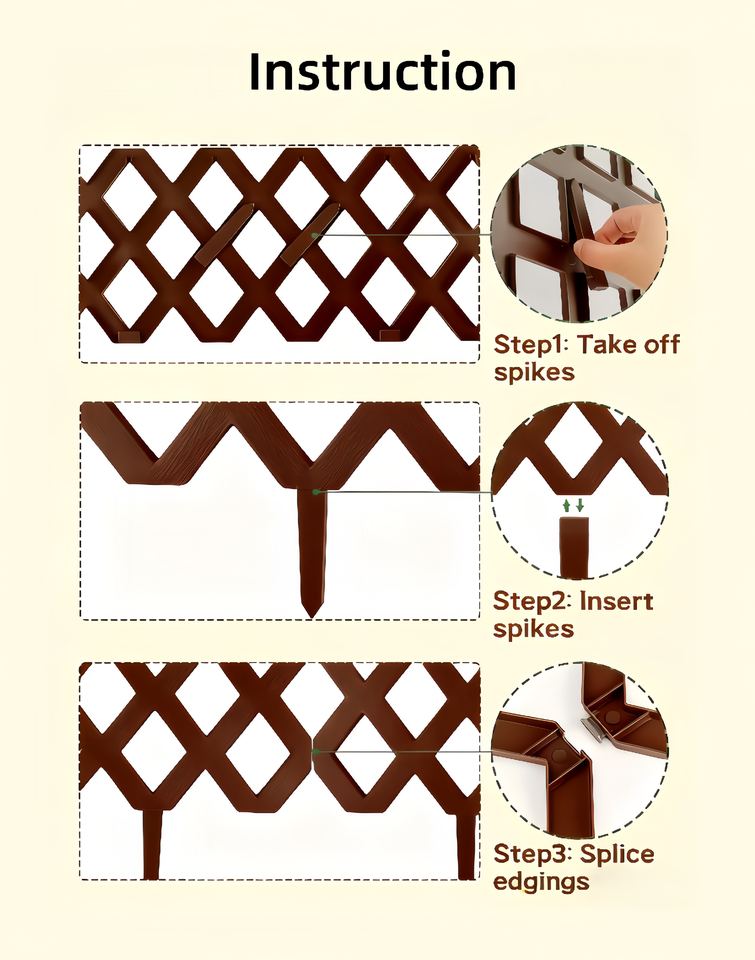 Instruction

Step1: Take off spikes

Step2: Insert spikes

Step3: Splice edgings