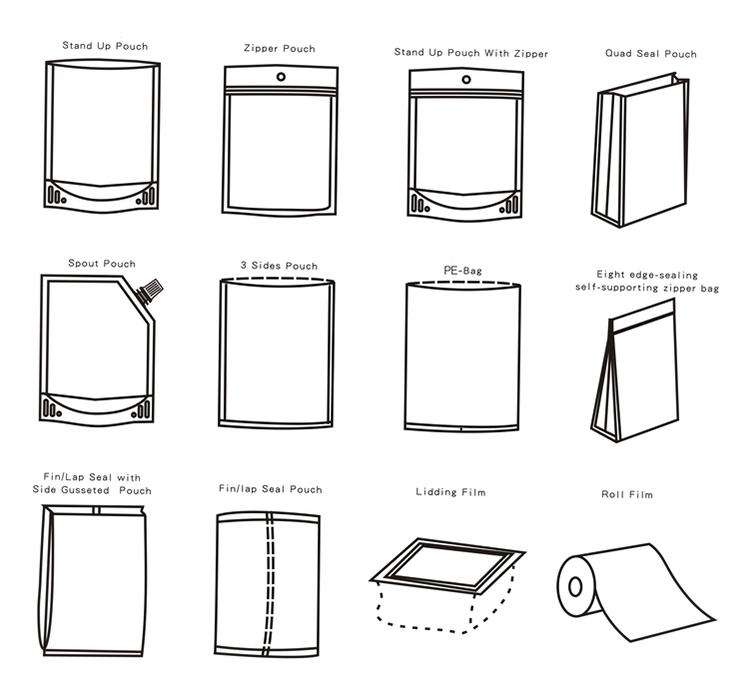 Stand Up Pouch

Zipper Pouch

Stand Up Pouch With Zipper

Quad Seal Pouch

Spout Pouch

3 Sides Pouch

PE-Bag

Eight edge-sealing self-supporting zipper bag

Fin/Lap Seal with Side Gusseted Pouch

Fin/lap Seal Pouch

Lidding Film

Roll Film