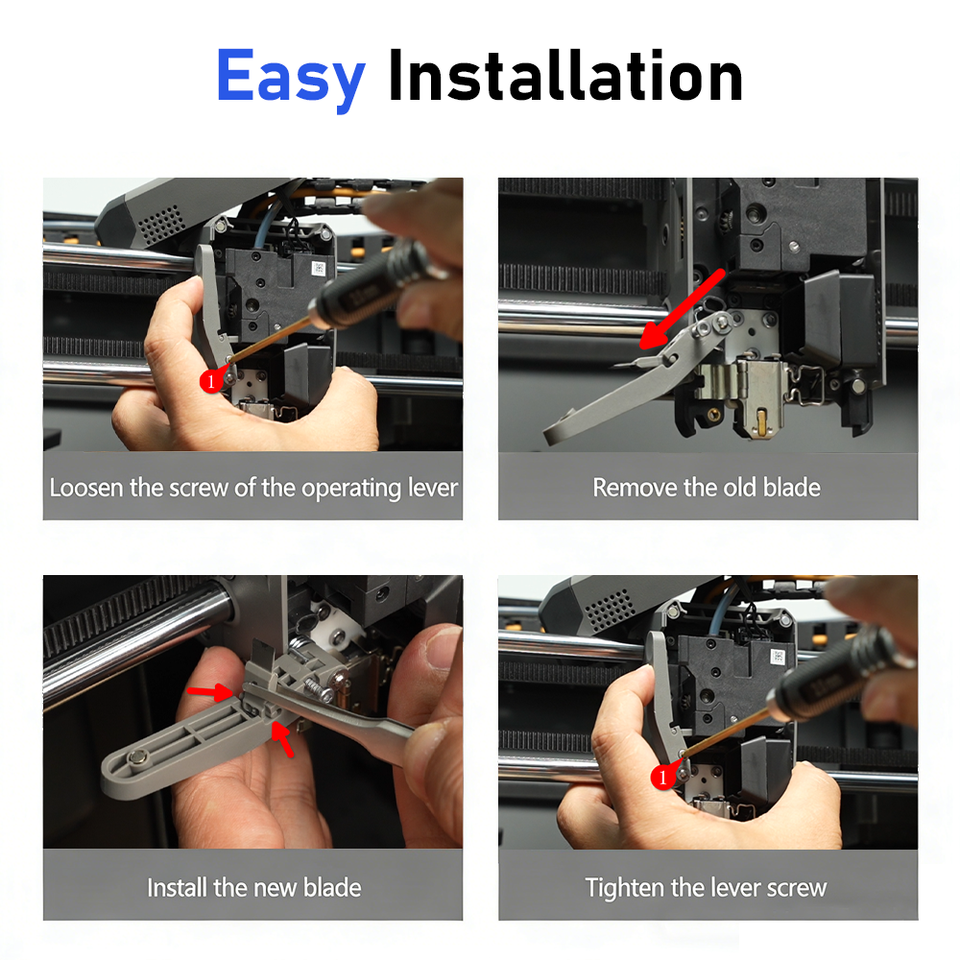 Easy Installation

1

Loosen the screw of the operating lever

Remove the old blade

Install the new blade

1

Tighten the lever screw