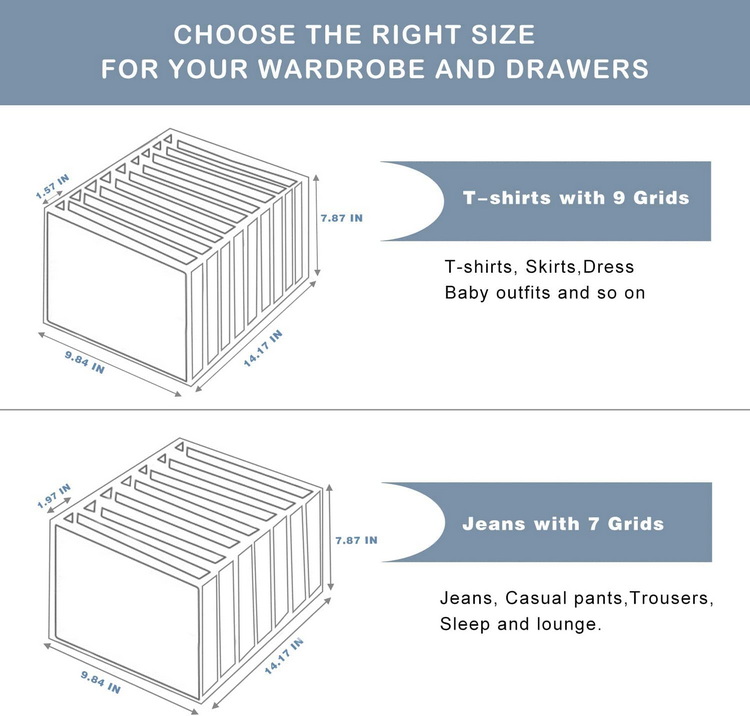 CHOOSE THE RIGHT SIZE
FOR YOUR WARDROBE AND DRAWERS

1.57 IN
7.87 IN
9.84 IN
14.17 IN

T–shirts with 9 Grids

T-shirts, Skirts,Dress
Baby outfits and so on

1.97 IN
7.87 IN
9.84 IN
14.17 IN

Jeans with 7 Grids

Jeans, Casual pants,Trousers,
Sleep and lounge.