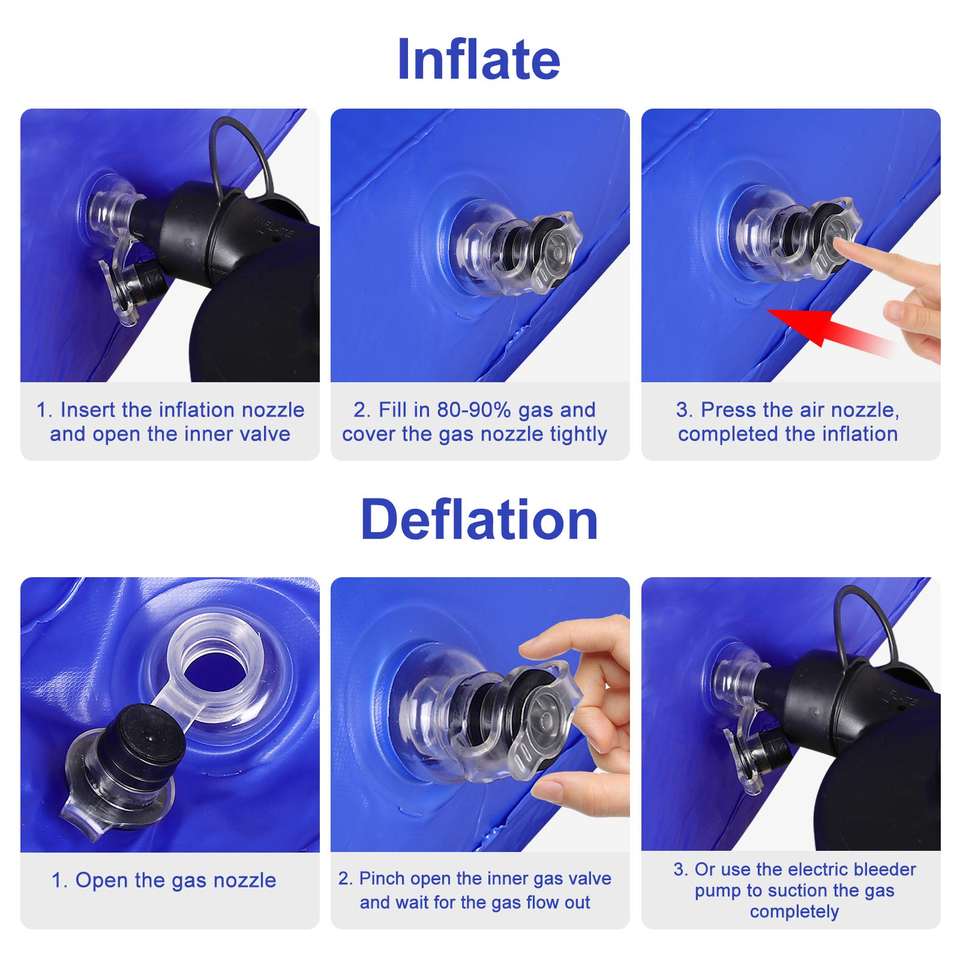 Inflate

1. Insert the inflation nozzle and open the inner valve

2. Fill in 80-90% gas and cover the gas nozzle tightly

3. Press the air nozzle, completed the inflation

Deflation

1. Open the gas nozzle

2. Pinch open the inner gas valve and wait for the gas flow out

3. Or use the electric bleeder pump to suction the gas completely