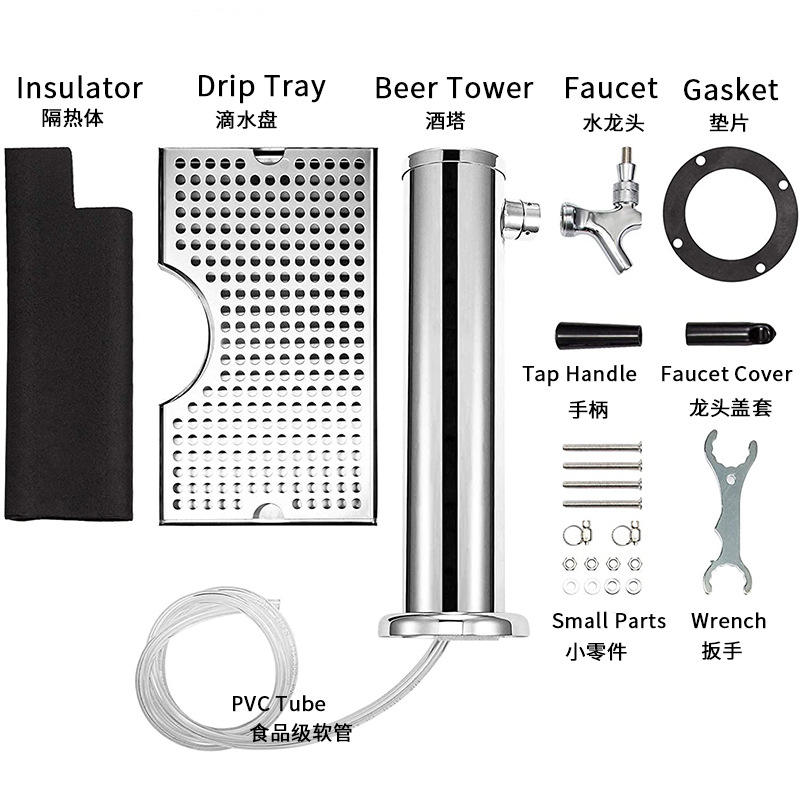 Insulator
隔热体

Drip Tray
滴水盘

Beer Tower
酒塔

Faucet
水龙头

Gasket
垫片

Tap Handle
手柄

Faucet Cover
龙头盖套

Small Parts
小零件

Wrench
扳手

PVC Tube
食品级软管