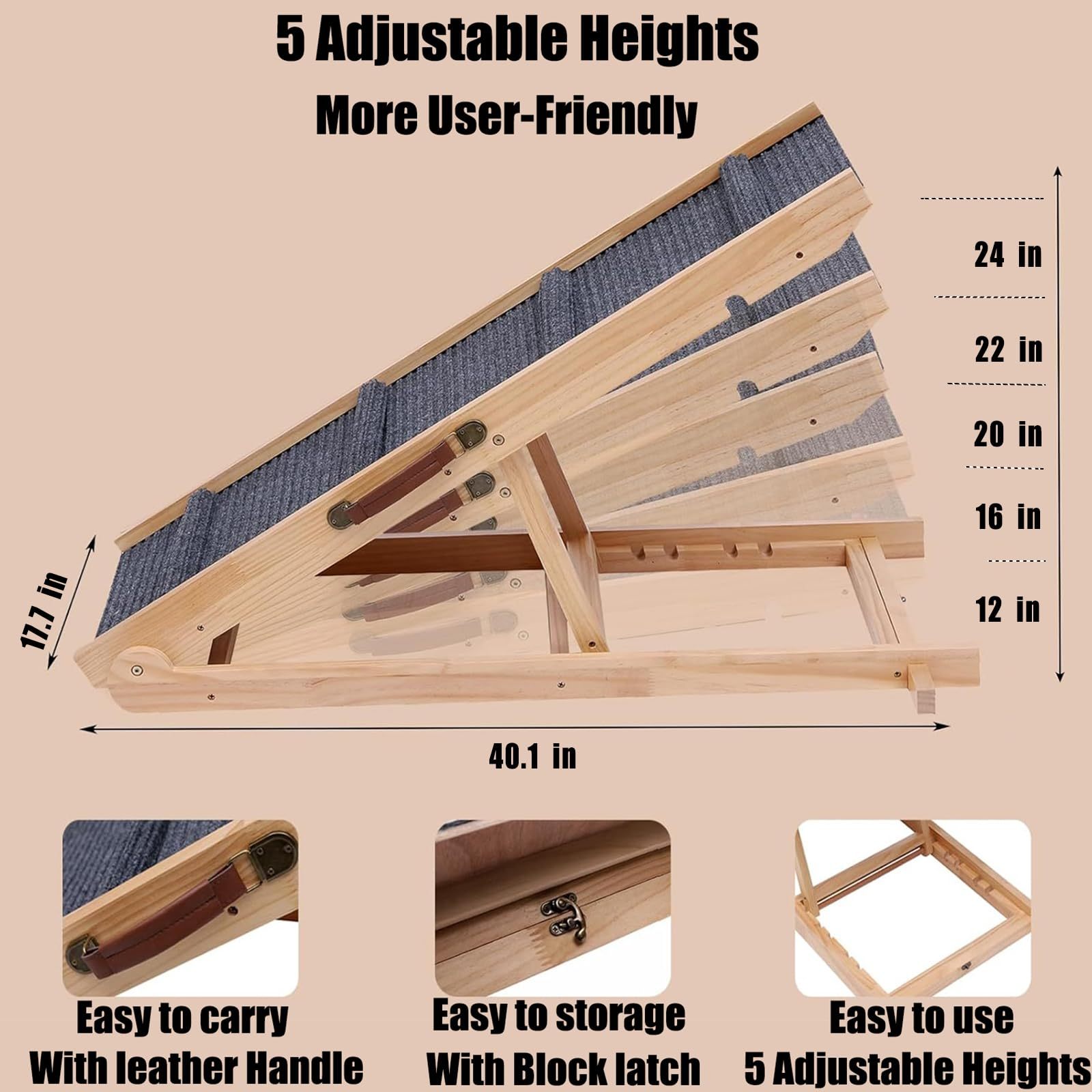 5 Adjustable Heights
More User-Friendly

24 in
22 in
20 in
16 in
12 in

17.7 in

40.1 in

Easy to carry
With leather Handle

Easy to storage
With Block latch

Easy to use
5 Adjustable Heights