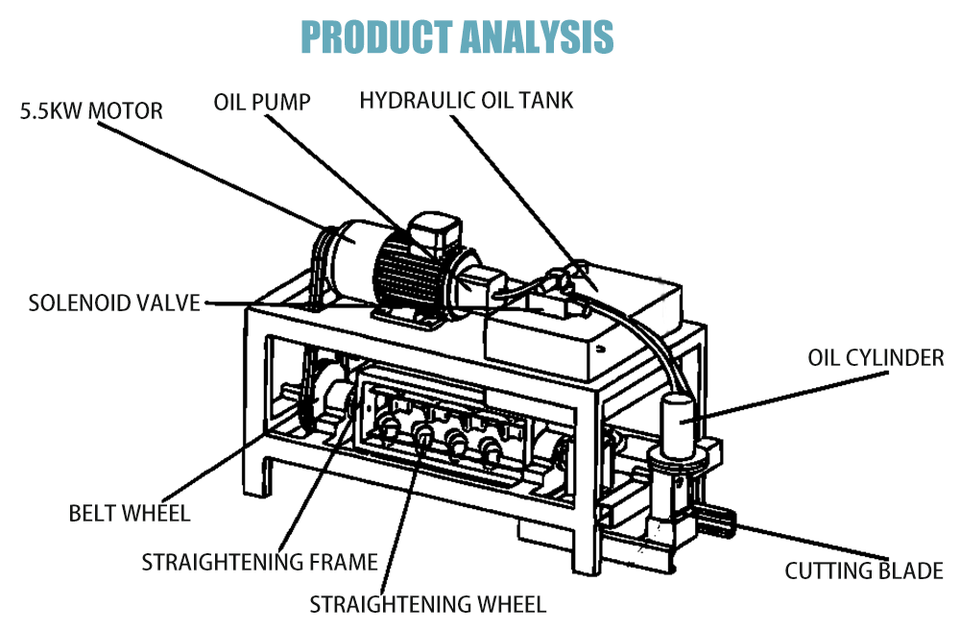 PRODUCT ANALYSIS

5.5KW MOTOR

OIL PUMP

HYDRAULIC OIL TANK

SOLENOID VALVE

OIL CYLINDER

BELT WHEEL

STRAIGHTENING FRAME

STRAIGHTENING WHEEL

CUTTING BLADE