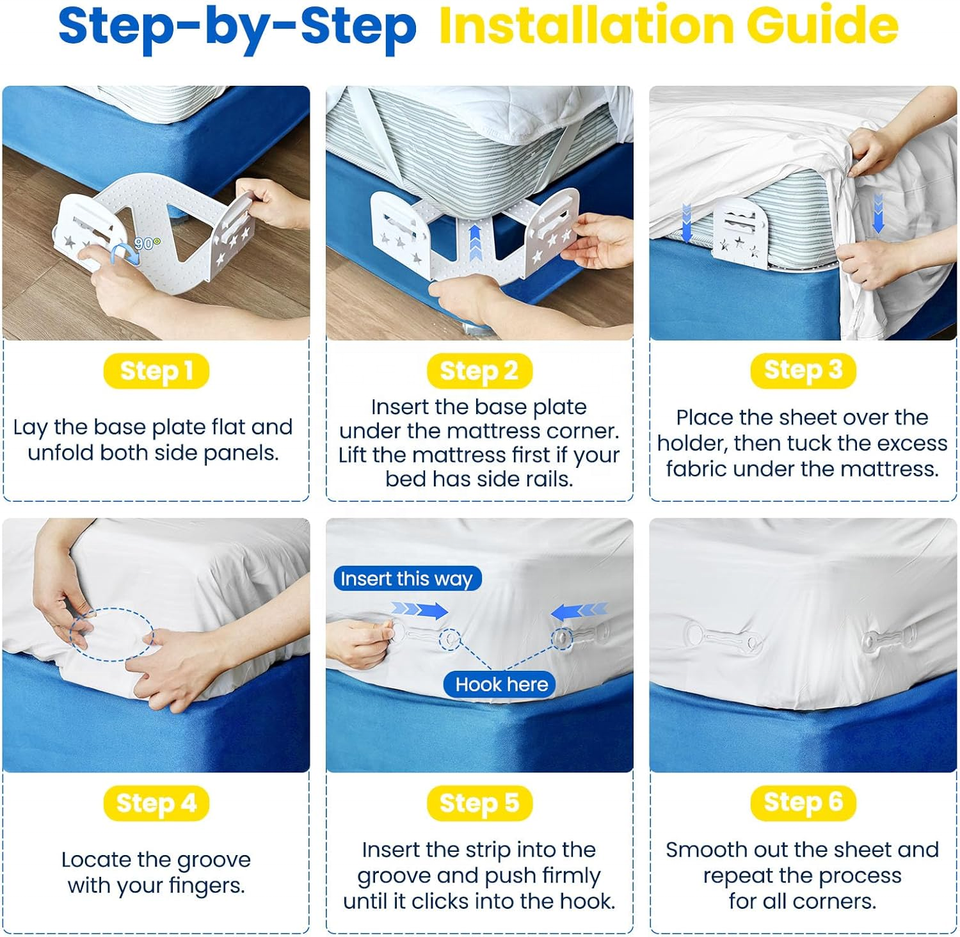 Step-by-Step Installation Guide

90°

Step 1

Lay the base plate flat and unfold both side panels.

Step 2

Insert the base plate under the mattress corner. Lift the mattress first if your bed has side rails.

Step 3

Place the sheet over the holder, then tuck the excess fabric under the mattress.

Step 4

Locate the groove with your fingers.

Insert this way

Hook here

Step 5

Insert the strip into the groove and push firmly until it clicks into the hook.

Step 6

Smooth out the sheet and repeat the process for all corners.