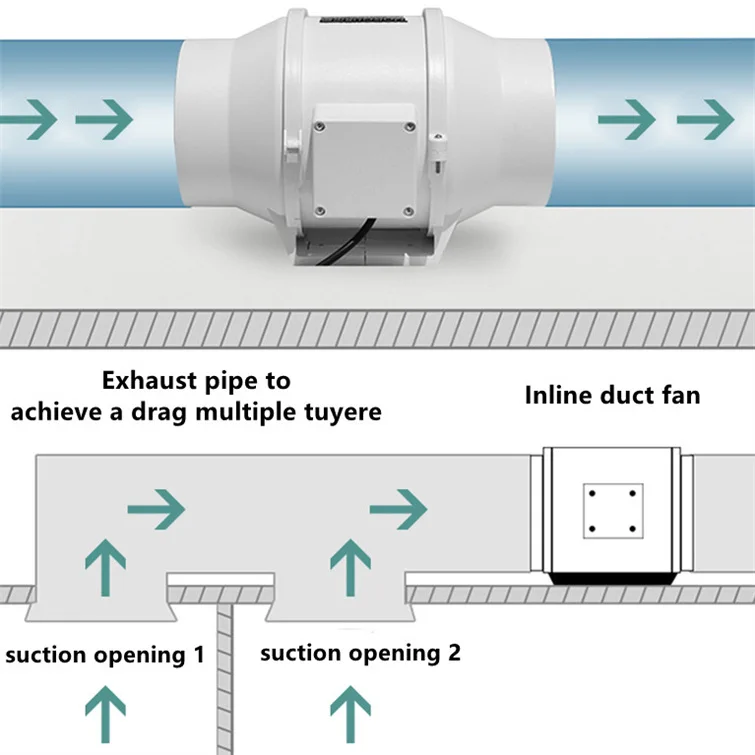 Exhaust pipe to achieve a drag multiple tuyere

Inline duct fan

suction opening 1

suction opening 2