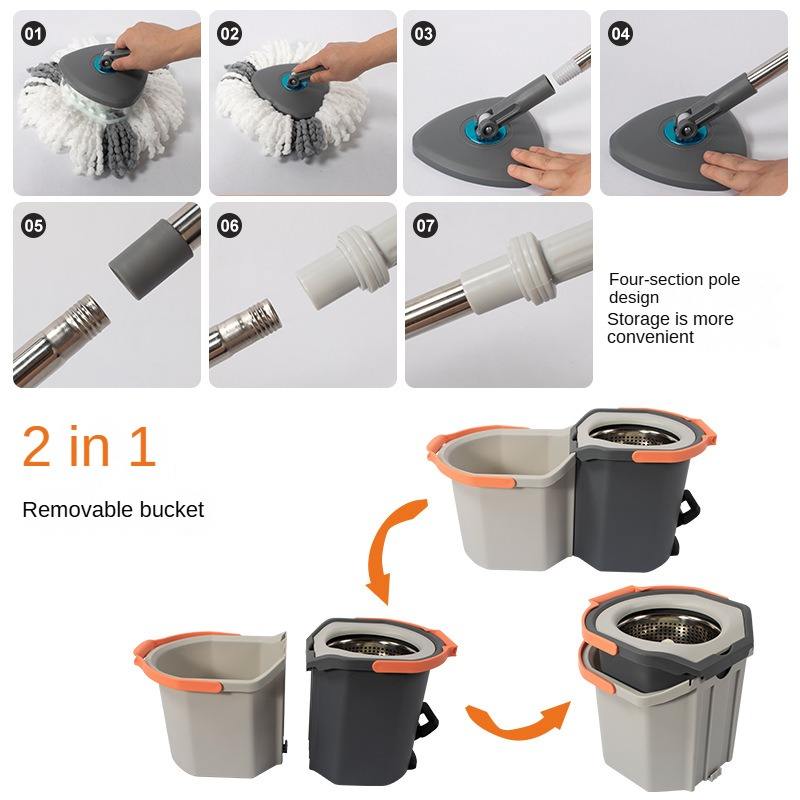 01
02
03
04
05
06
07
Four-section pole design
Storage is more convenient

2 in 1
Removable bucket