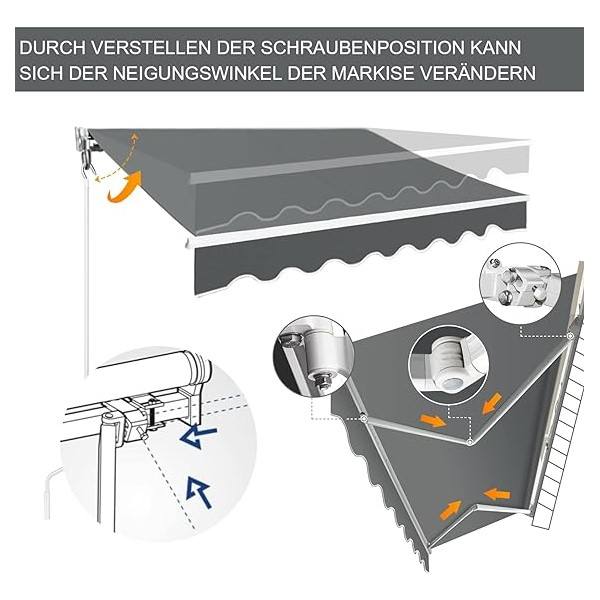 DURCH VERSTELLEN DER SCHRAUBENPOSITION KANN SICH DER NEIGUNGSWINKEL DER MARKISE VERÄNDERN