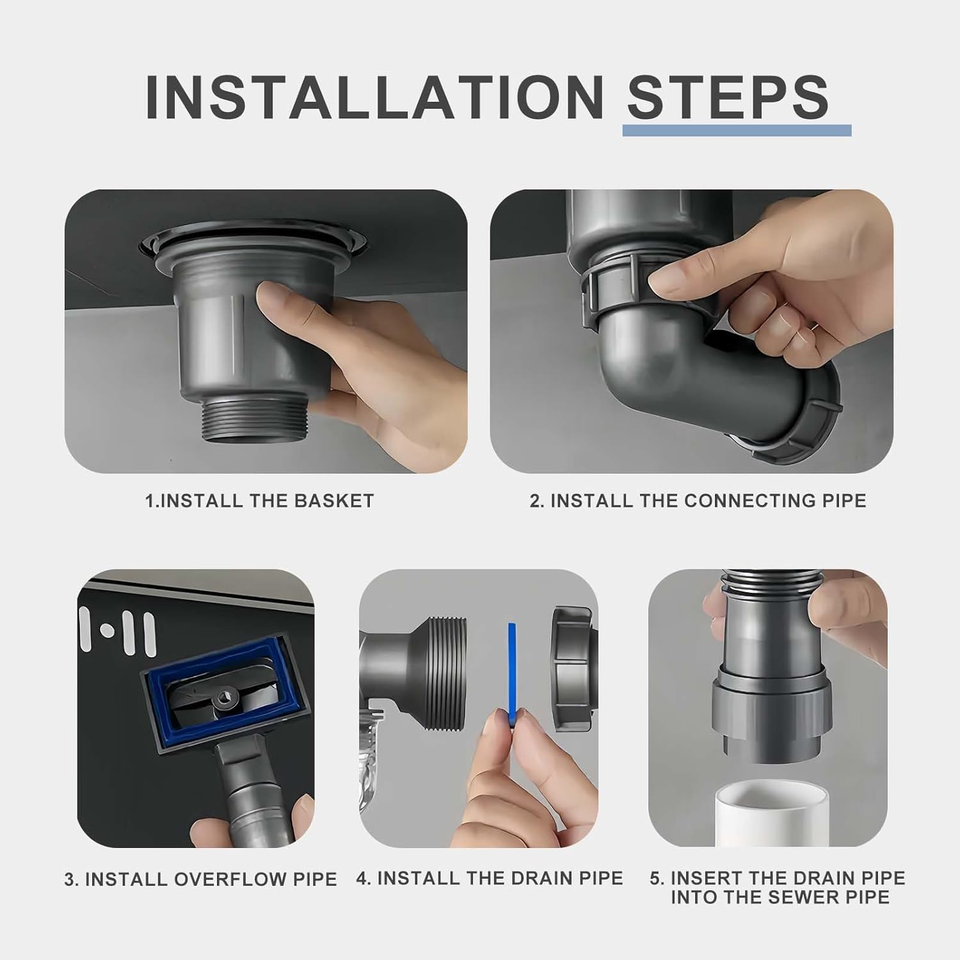 INSTALLATION STEPS

1.INSTALL THE BASKET

2. INSTALL THE CONNECTING PIPE

3. INSTALL OVERFLOW PIPE

4. INSTALL THE DRAIN PIPE

5. INSERT THE DRAIN PIPE INTO THE SEWER PIPE