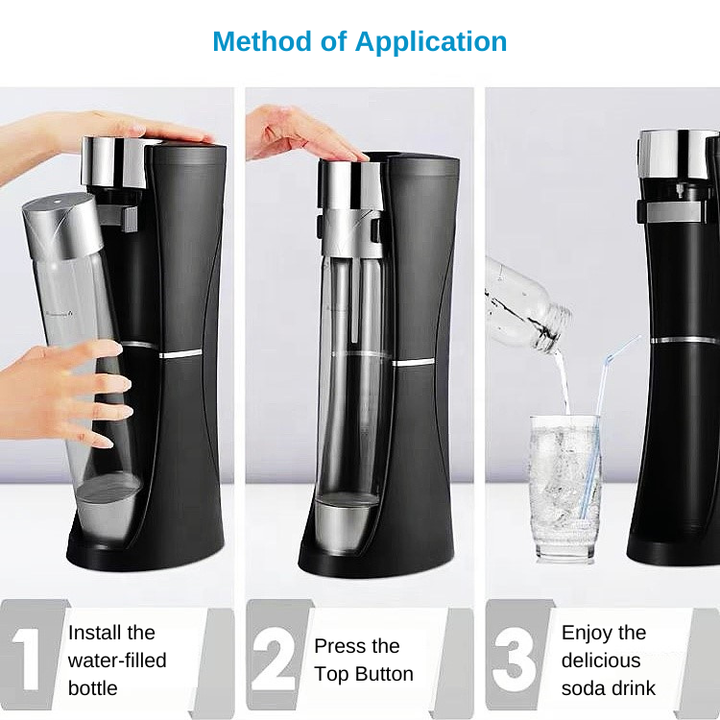 Method of Application

1 Install the water-filled bottle

2 Press the Top Button

3 Enjoy the delicious soda drink