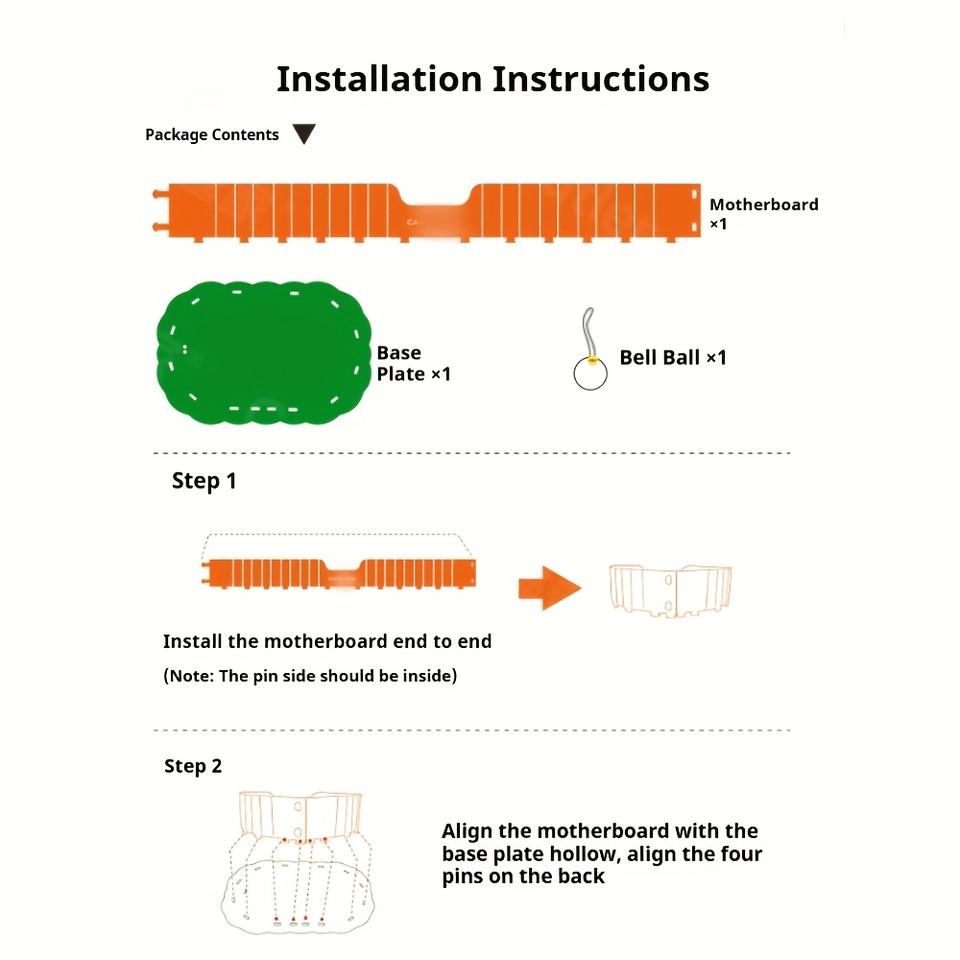 Installation Instructions

Package Contents

Motherboard ×1

Base Plate ×1

Bell Ball ×1

Step 1

Install the motherboard end to end

(Note: The pin side should be inside)

Step 2

Align the motherboard with the base plate hollow, align the four pins on the back