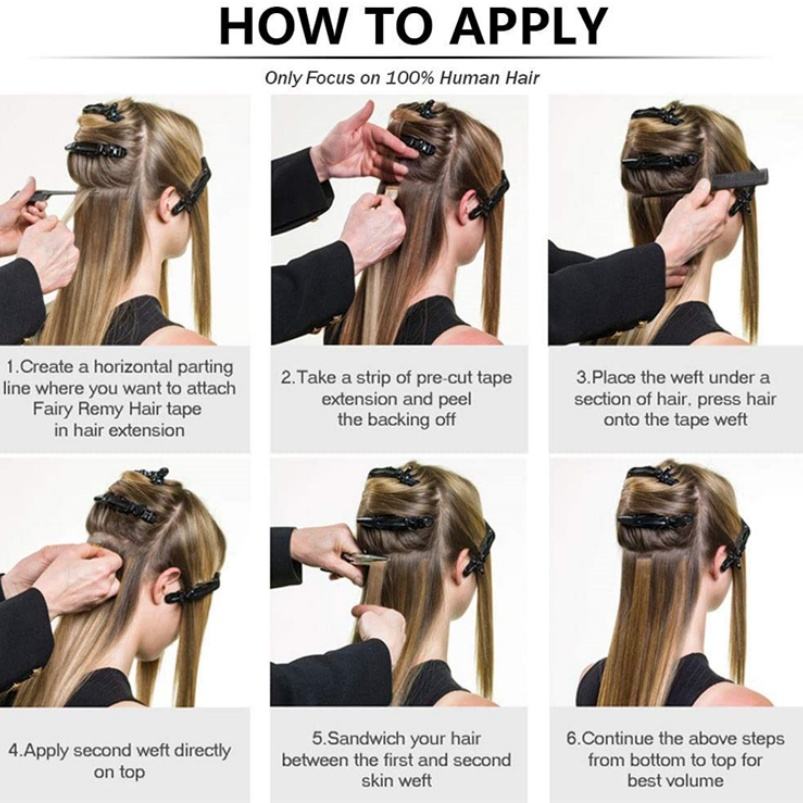 HOW TO APPLY

Only Focus on 100% Human Hair

1.Create a horizontal parting line where you want to attach Fairy Remy Hair tape in hair extension

2.Take a strip of pre-cut tape extension and peel the backing off

3.Place the weft under a section of hair, press hair onto the tape weft

4.Apply second weft directly on top

5.Sandwich your hair between the first and second skin weft

6.Continue the above steps from bottom to top for best volume