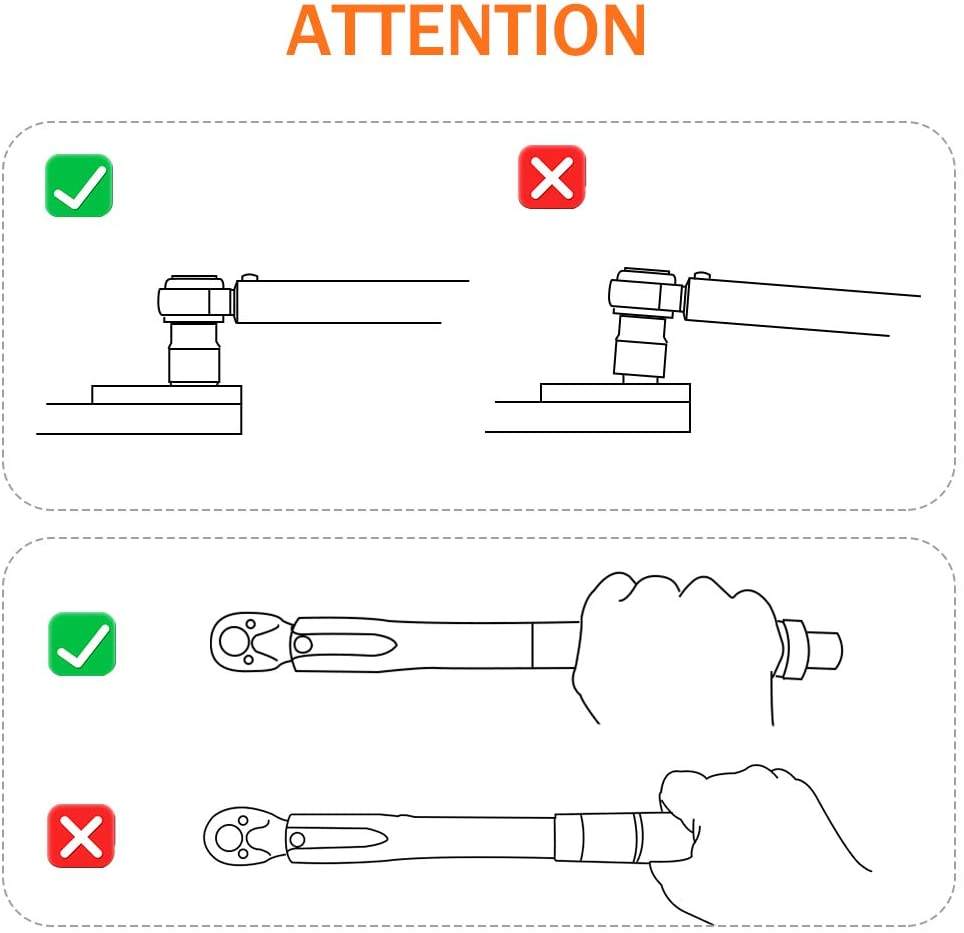 ATTENTION