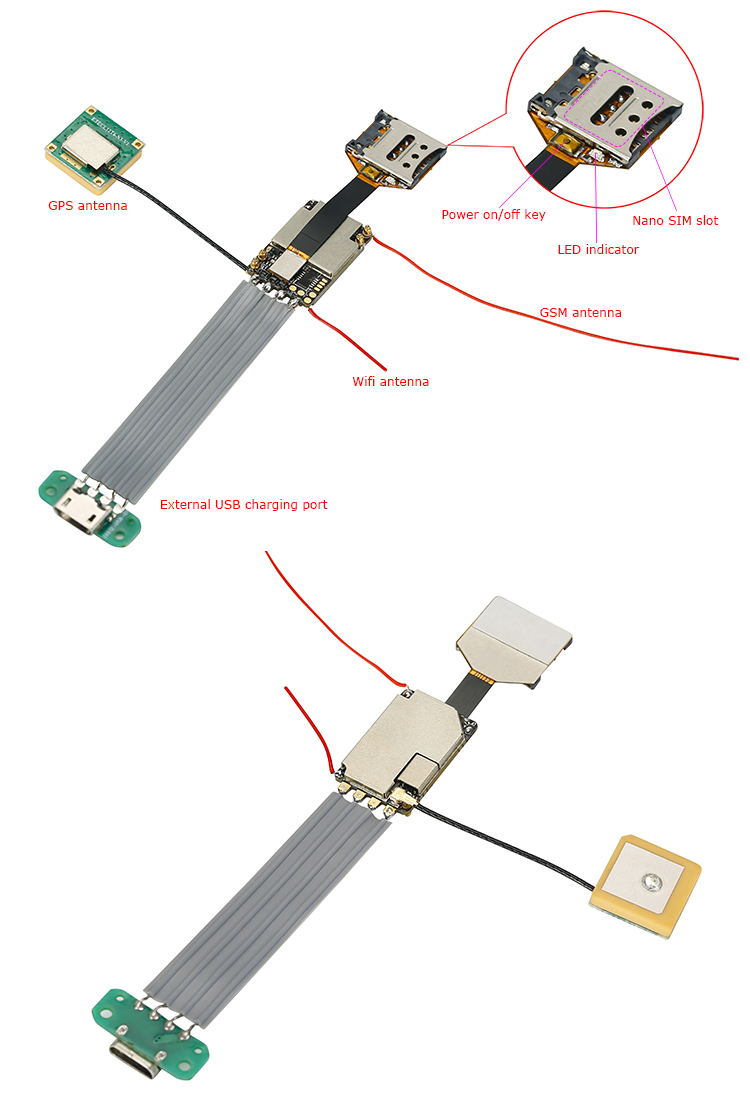 GPS antenna

Power on/off key

Nano SIM slot

LED indicator

GSM antenna

Wifi antenna

External USB charging port