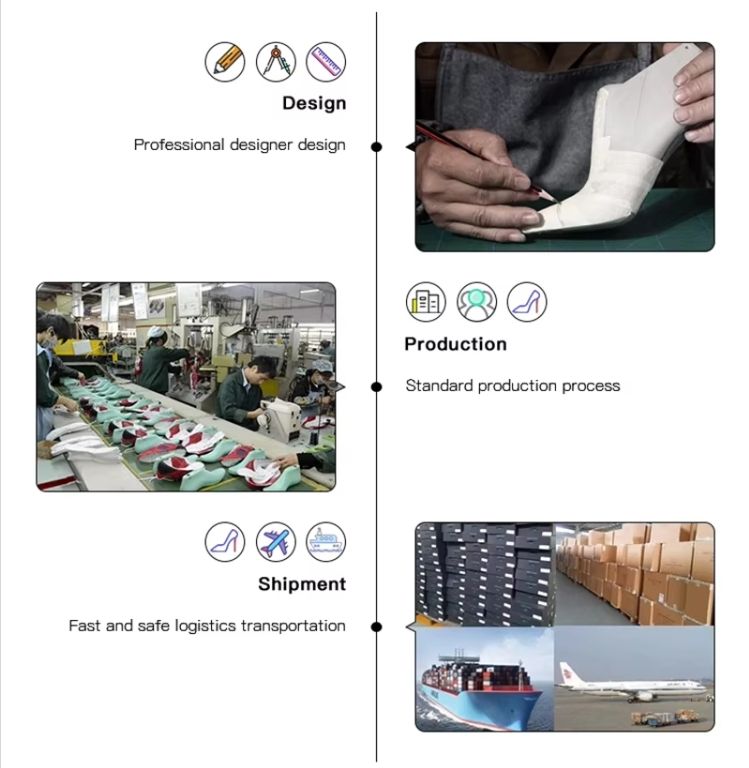 Design

Professional designer design

Production

Standard production process

Shipment

Fast and safe logistics transportation