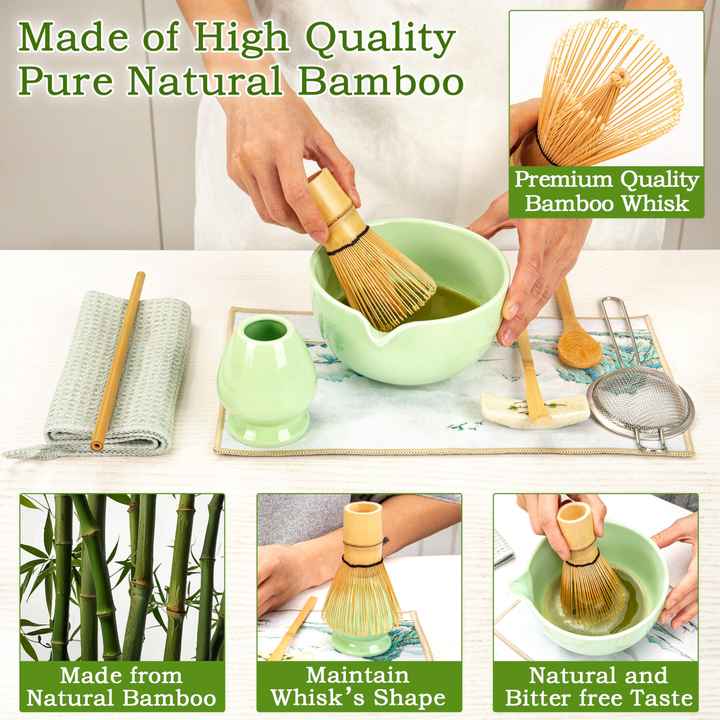 Made of High Quality Pure Natural Bamboo

Premium Quality Bamboo Whisk

Made from Natural Bamboo

Maintain Whisk's Shape

Natural and Bitter free Taste