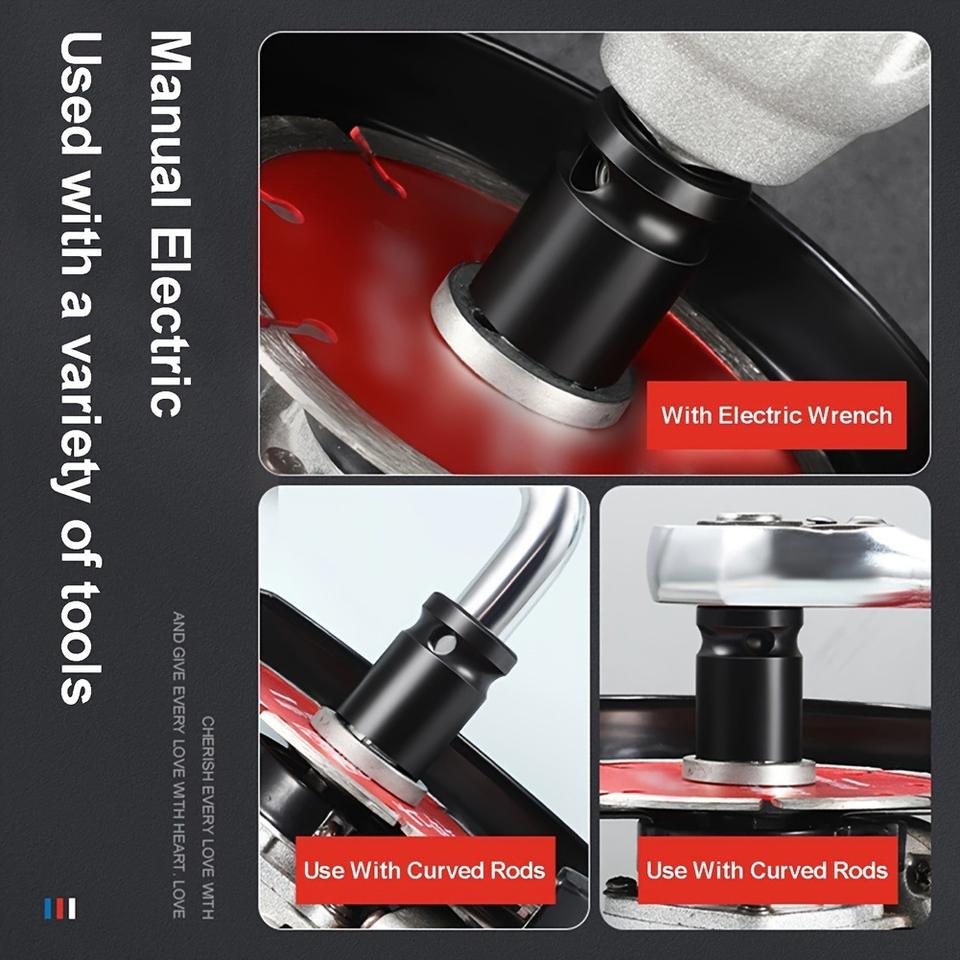 Manual Electric
Used with a variety of tools

CHERISH EVERY LOVE WITH
AND GIVE EVERY LOVE WITH HEART. LOVE

With Electric Wrench

Use With Curved Rods

Use With Curved Rods