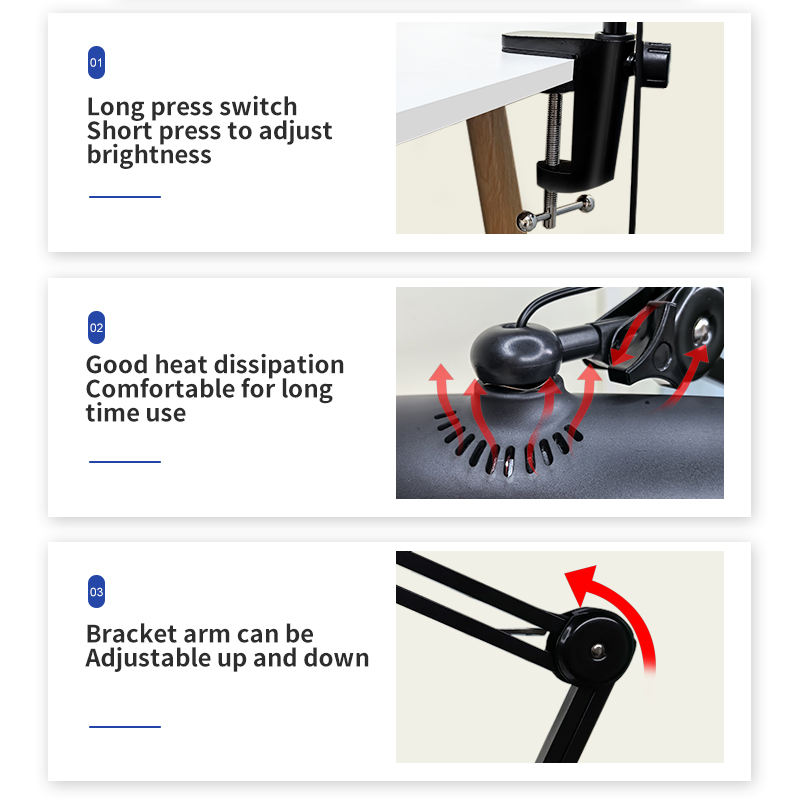 01

Long press switch
Short press to adjust brightness

02

Good heat dissipation
Comfortable for long time use

03

Bracket arm can be
Adjustable up and down