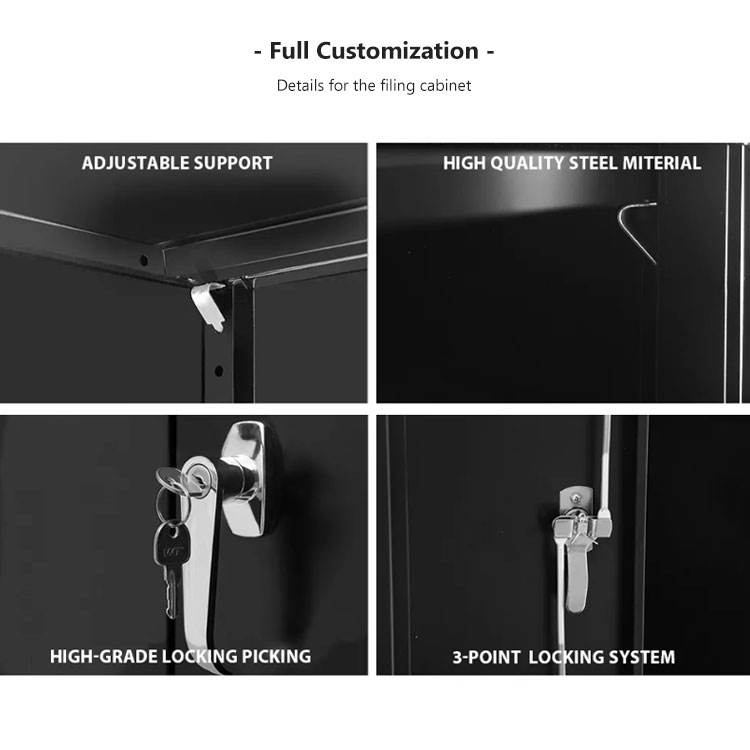 - Full Customization -

Details for the filing cabinet

ADJUSTABLE SUPPORT

HIGH QUALITY STEEL MITERIAL

HIGH-GRADE LOCKING PICKING

3-POINT LOCKING SYSTEM