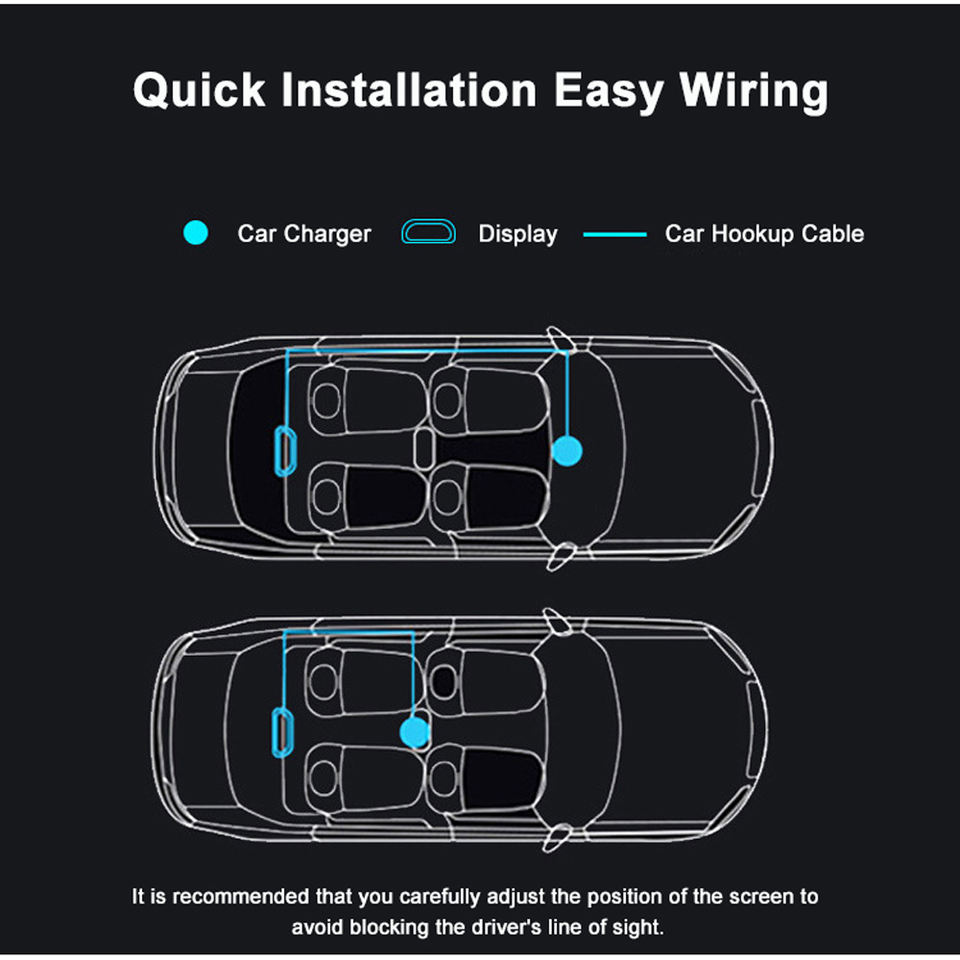 Quick Installation Easy Wiring

Car Charger Display Car Hookup Cable

It is recommended that you carefully adjust the position of the screen to avoid blocking the driver's line of sight.