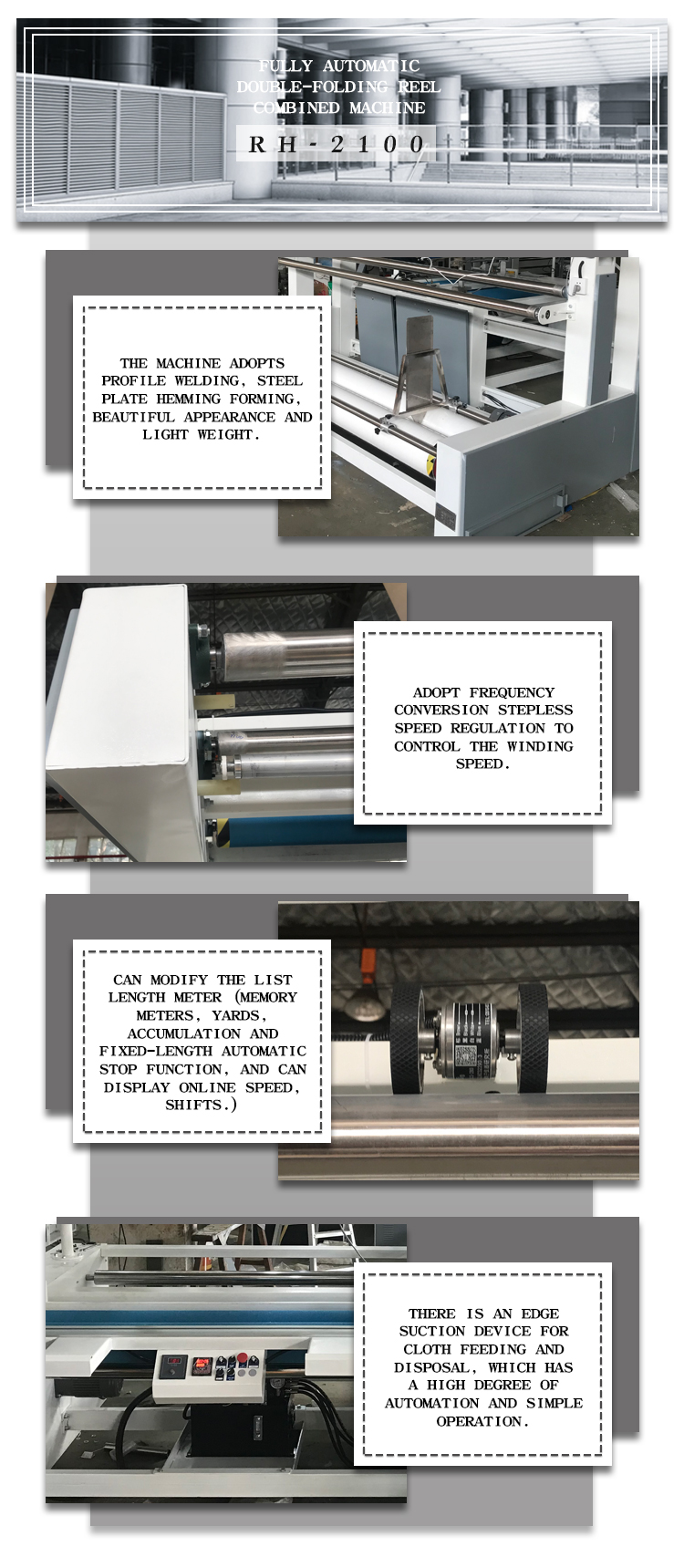 FULLY AUTOMATIC DOUBLE-FOLDING REEL COMBINED MACHINE

RH-2100

THE MACHINE ADOPTS PROFILE WELDING, STEEL PLATE HEMMING FORMING, BEAUTIFUL APPEARANCE AND LIGHT WEIGHT.

ADOPT FREQUENCY CONVERSION STEPLESS SPEED REGULATION TO CONTROL THE WINDING SPEED.

CAN MODIFY THE LIST LENGTH METER (MEMORY METERS, YARDS, ACCUMULATION AND FIXED-LENGTH AUTOMATIC STOP FUNCTION, AND CAN DISPLAY ONLINE SPEED, SHIFTS.)

THERE IS AN EDGE SUCTION DEVICE FOR CLOTH FEEDING AND DISPOSAL, WHICH HAS A HIGH DEGREE OF AUTOMATION AND SIMPLE OPERATION.