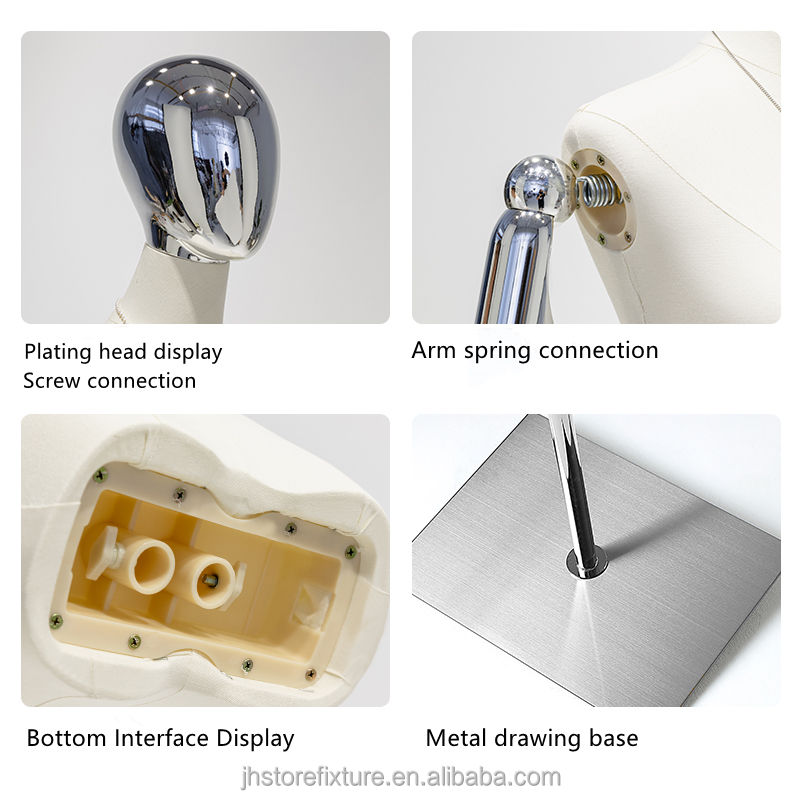 Plating head display
Screw connection

Arm spring connection

Bottom Interface Display

Metal drawing base

jhstorefixture.en.alibaba.com