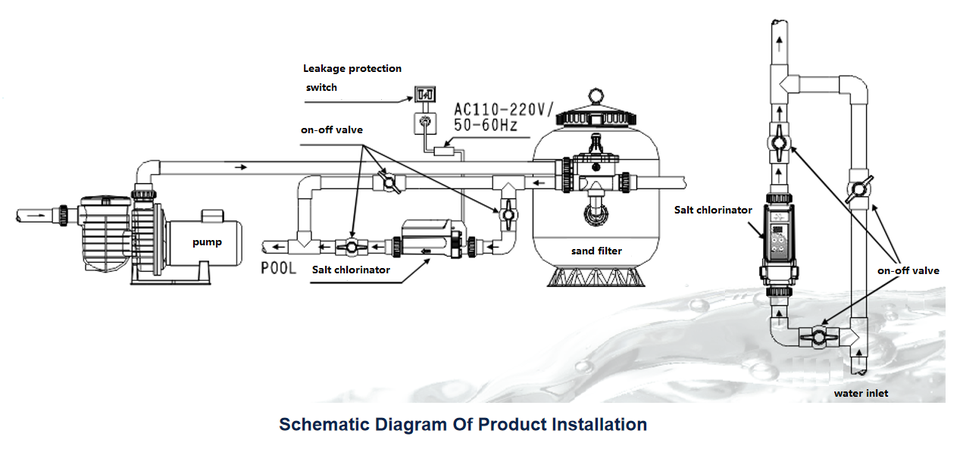 Leakage protection switch

AC110-220V/
50-60Hz

on-off valve

pump

POOL

Salt chlorinator

sand filter

Salt chlorinator

on-off valve

water inlet

Schematic Diagram Of Product Installation