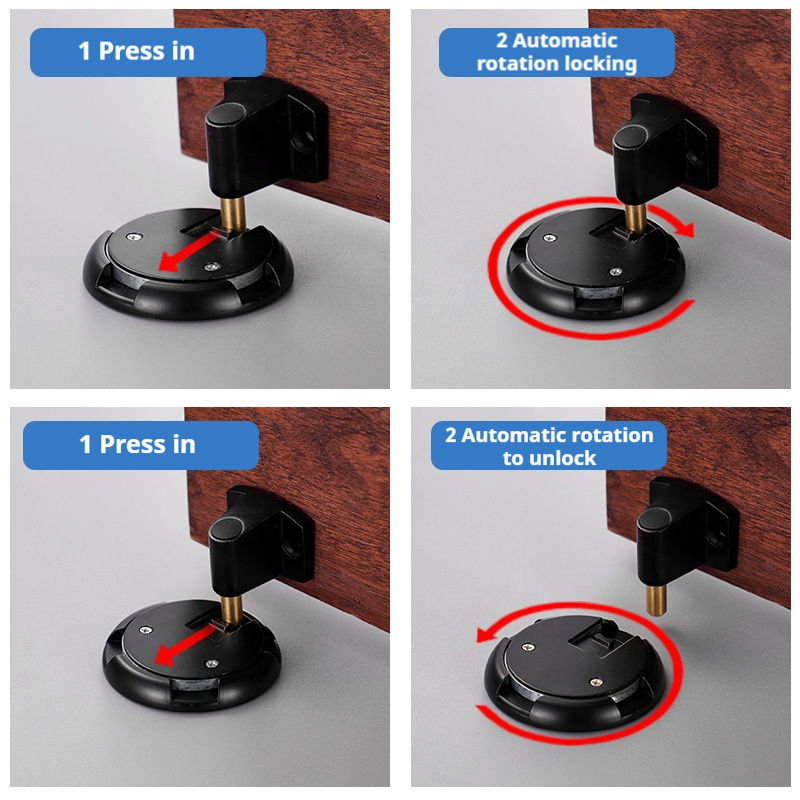 1 Press in

2 Automatic rotation locking

1 Press in

2 Automatic rotation to unlock