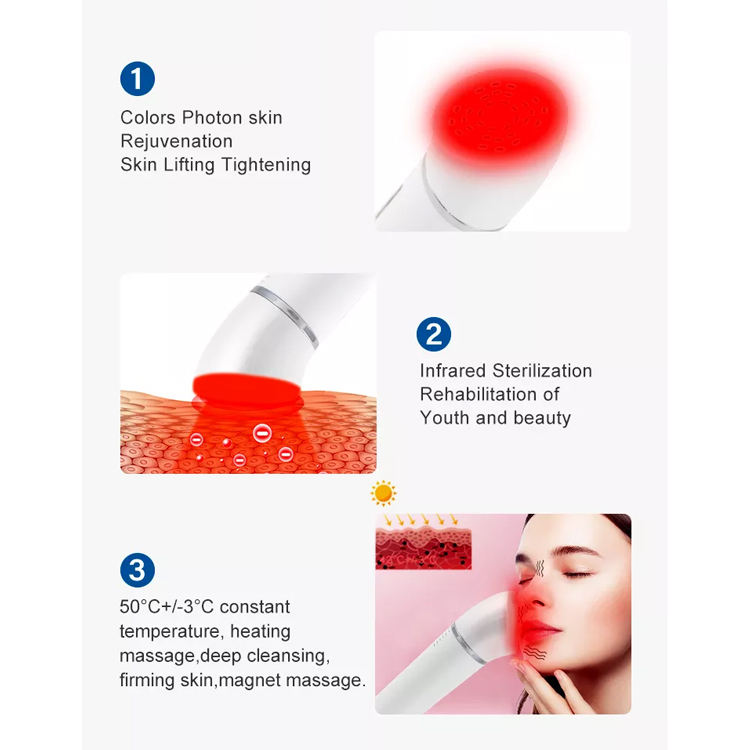 1

Colors Photon skin Rejuvenation Skin Lifting Tightening

2

Infrared Sterilization Rehabilitation of Youth and beauty

3

50°C+/-3°C constant temperature, heating massage,deep cleansing, firming skin,magnet massage.