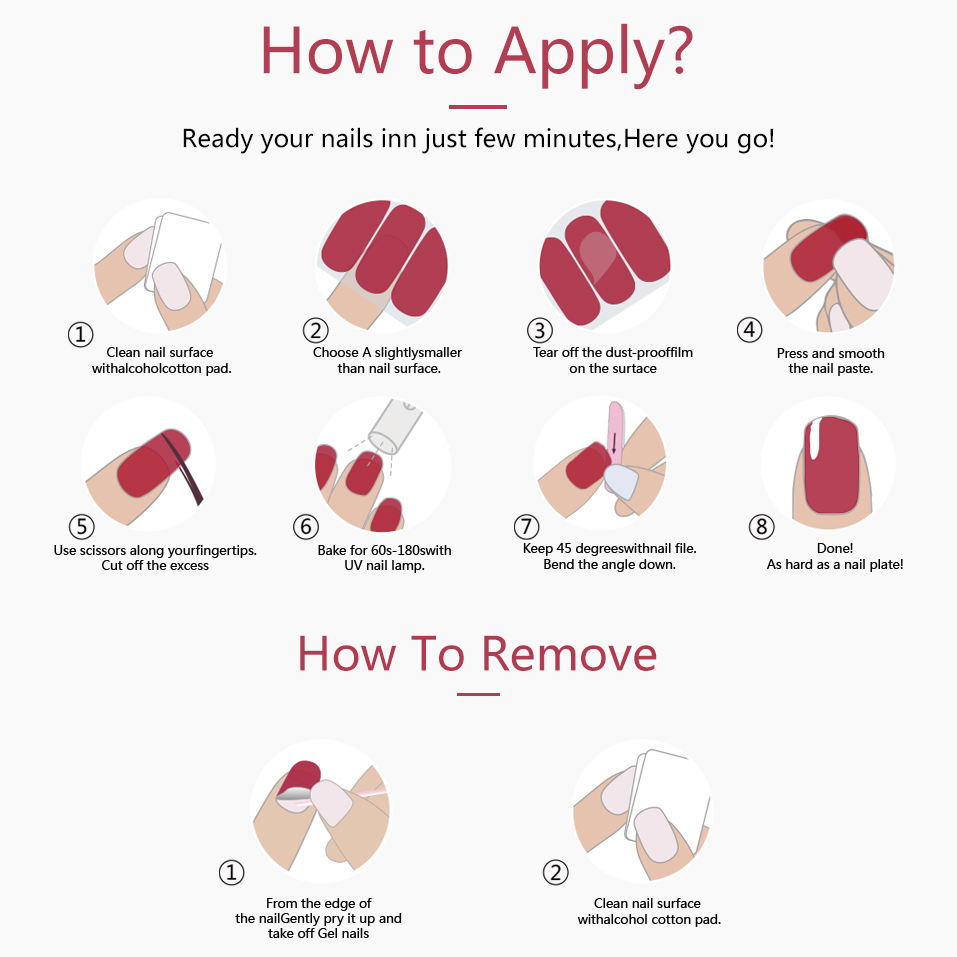 How to Apply?

Ready your nails inn just few minutes,Here you go!

① Clean nail surface withalcoholcotton pad.

② Choose A slightlysmaller than nail surface.

③ Tear off the dust-prooffilm on the surface

④ Press and smooth the nail paste.

⑤ Use scissors along yourfingertips. Cut off the excess

⑥ Bake for 60s-180swith UV nail lamp.

⑦ Keep 45 degreeswithnail file. Bend the angle down.

⑧ Done! As hard as a nail plate!

How To Remove

① From the edge of the nailGently pry it up and take off Gel nails

② Clean nail surface withalcohol cotton pad.