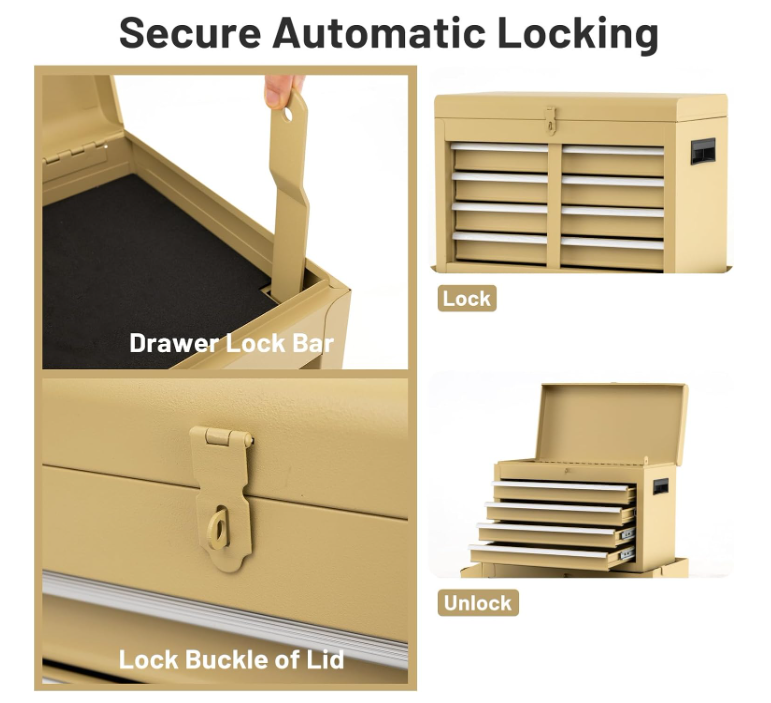 Secure Automatic Locking

Drawer Lock Bar

Lock Buckle of Lid

Lock

Unlock