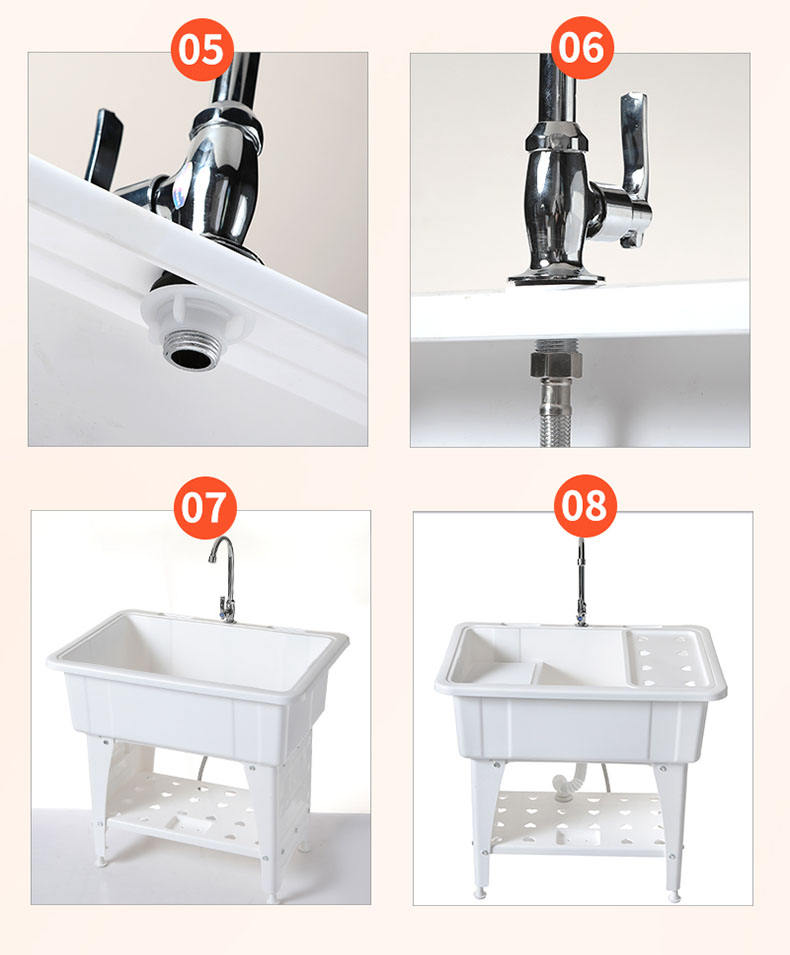 05

06

07

08