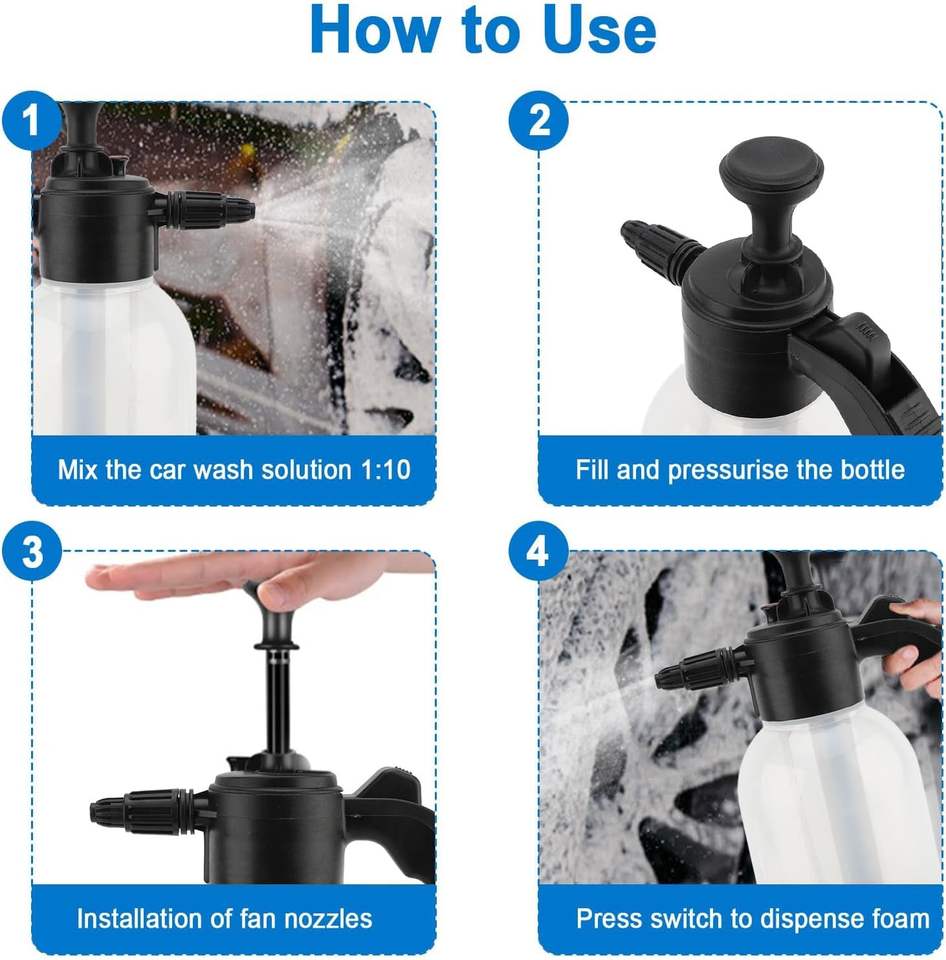 How to Use

1

Mix the car wash solution 1:10

2

Fill and pressurise the bottle

3

Installation of fan nozzles

4

Press switch to dispense foam