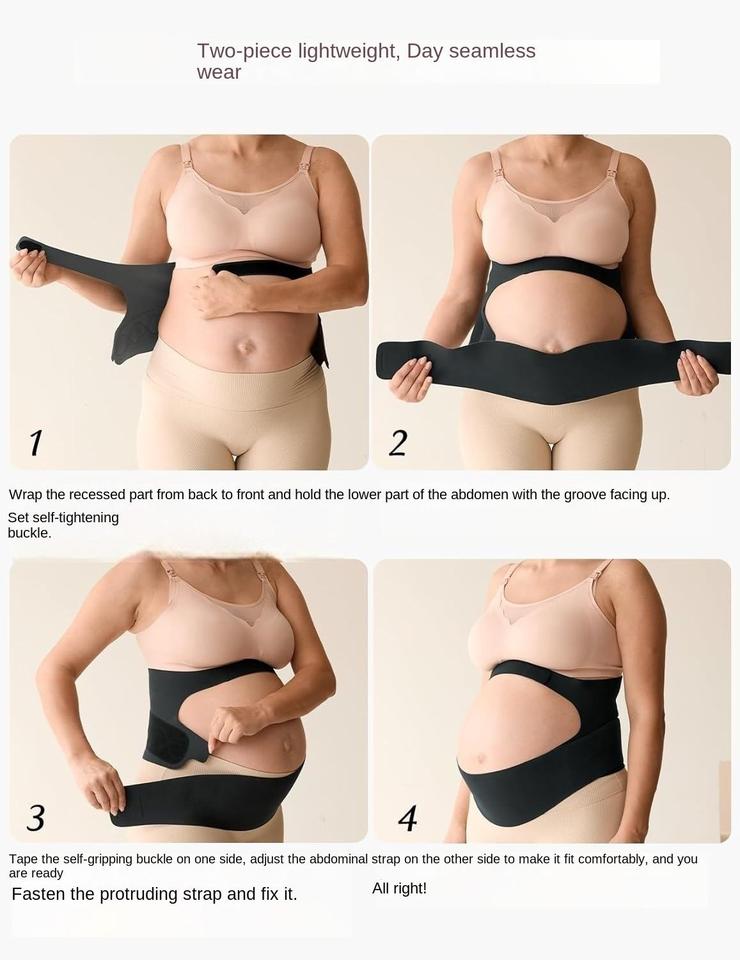 Two-piece lightweight, Day seamless wear

1

2

Wrap the recessed part from back to front and hold the lower part of the abdomen with the groove facing up.

Set self-tightening buckle.

3

4

Tape the self-gripping buckle on one side, adjust the abdominal strap on the other side to make it fit comfortably, and you are ready

Fasten the protruding strap and fix it.

All right!