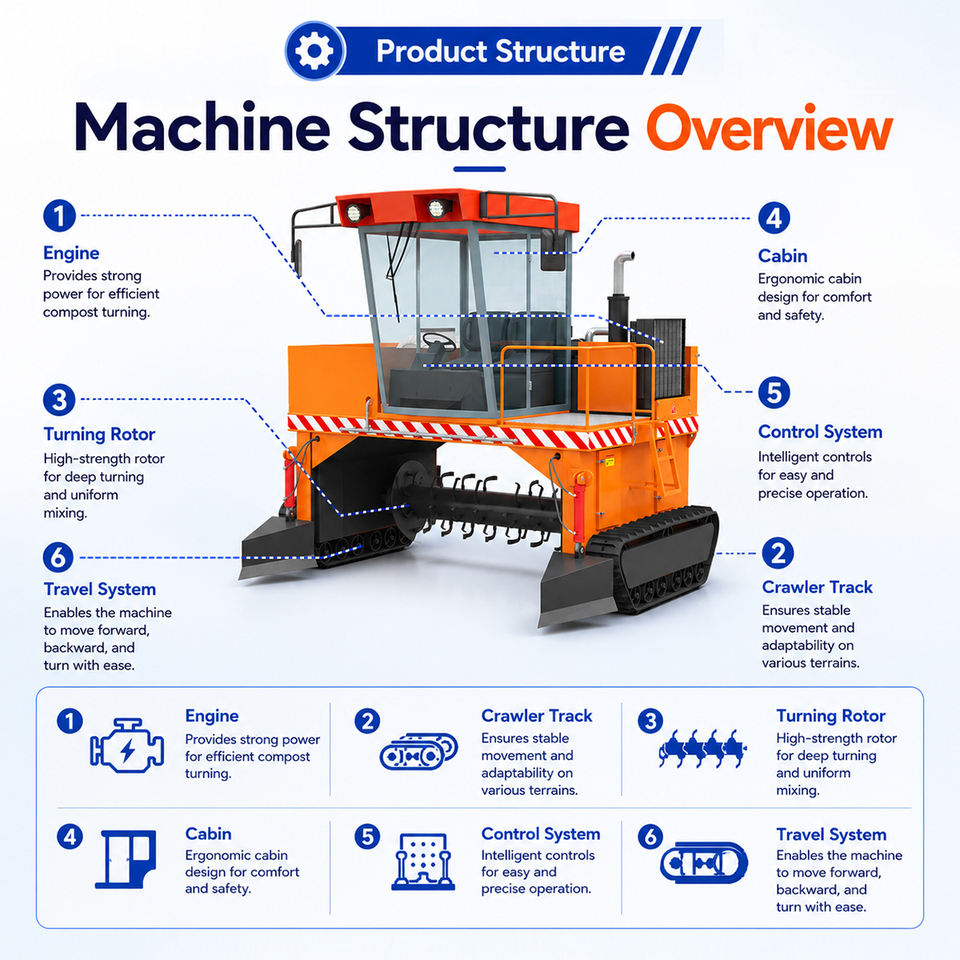 Product Structure

Machine Structure Overview

1
Engine
Provides strong power for efficient compost turning.

3
Turning Rotor
High-strength rotor for deep turning and uniform mixing.

6
Travel System
Enables the machine to move forward, backward, and turn with ease.

4
Cabin
Ergonomic cabin design for comfort and safety.

5
Control System
Intelligent controls for easy and precise operation.

2
Crawler Track
Ensures stable movement and adaptability on various terrains.

1
Engine
Provides strong power for efficient compost turning.

2
Crawler Track
Ensures stable movement and adaptability on various terrains.

3
Turning Rotor
High-strength rotor for deep turning and uniform mixing.

4
Cabin
Ergonomic cabin design for comfort and safety.

5
Control System
Intelligent controls for easy and precise operation.

6
Travel System
Enables the machine to move forward, backward, and turn with ease.