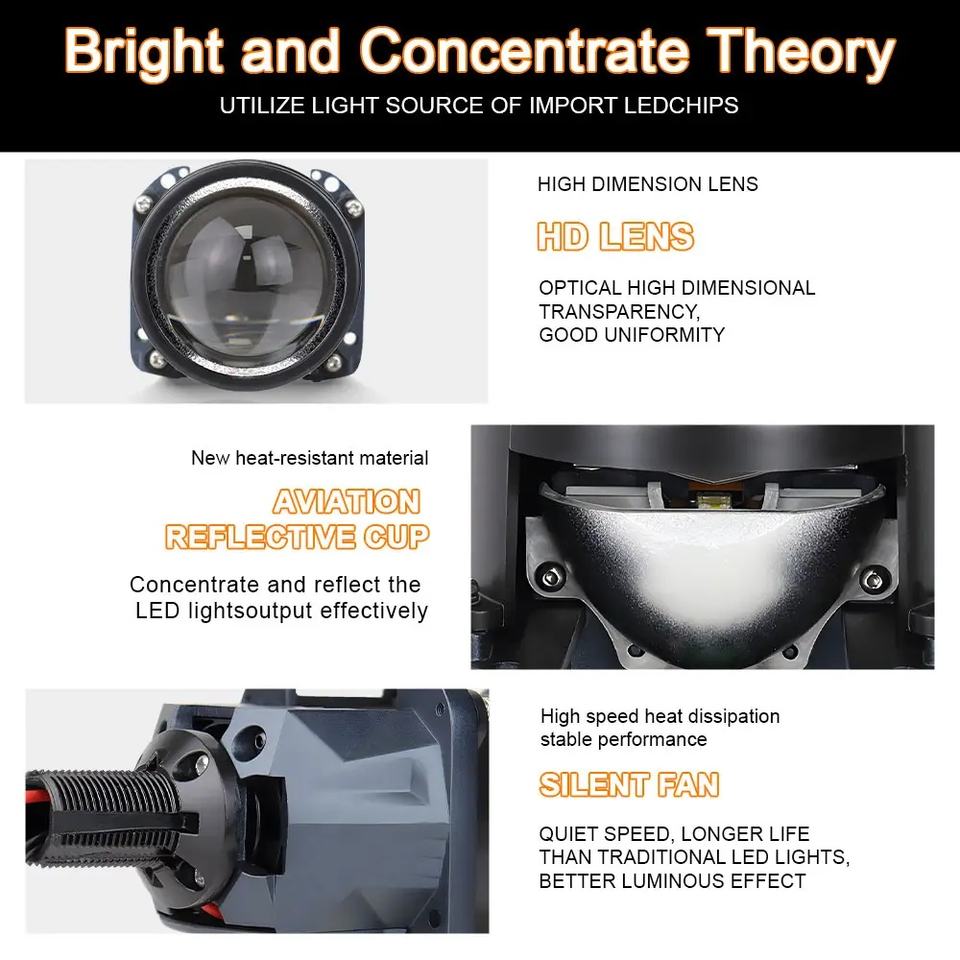 Bright and Concentrate Theory

UTILIZE LIGHT SOURCE OF IMPORT LEDCHIPS

HIGH DIMENSION LENS

HD LENS

OPTICAL HIGH DIMENSIONAL TRANSPARENCY, GOOD UNIFORMITY

New heat-resistant material

AVIATION REFLECTIVE CUP

Concentrate and reflect the LED lightsoutput effectively

High speed heat dissipation stable performance

SILENT FAN

QUIET SPEED, LONGER LIFE THAN TRADITIONAL LED LIGHTS, BETTER LUMINOUS EFFECT