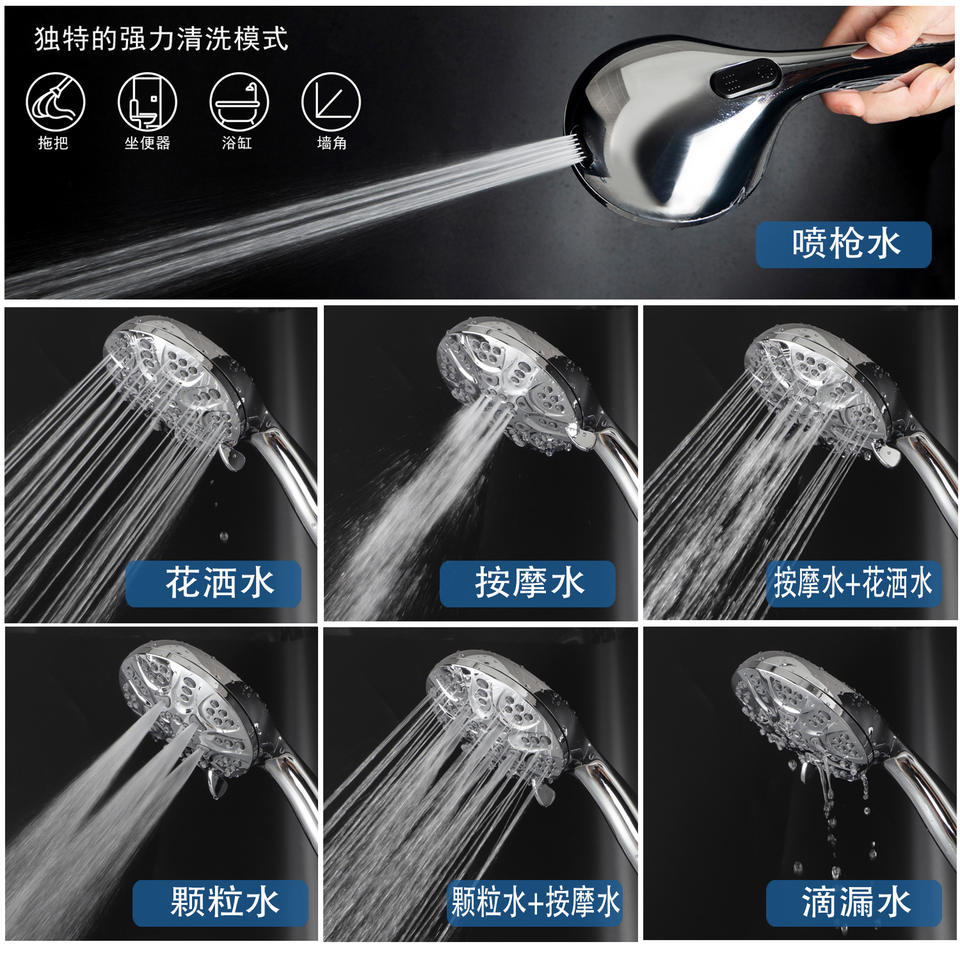 独特的强力清洗模式

拖把 坐便器 浴缸 墙角

喷枪水

花洒水

按摩水

按摩水+花洒水

颗粒水

颗粒水+按摩水

滴漏水