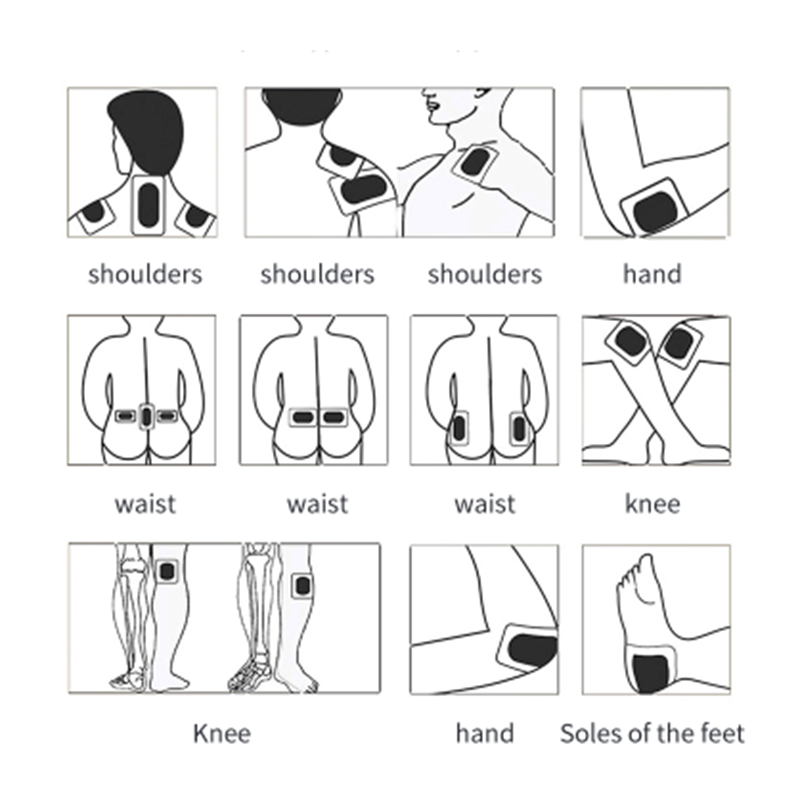 shoulders shoulders shoulders hand

waist waist waist knee

Knee hand Soles of the feet