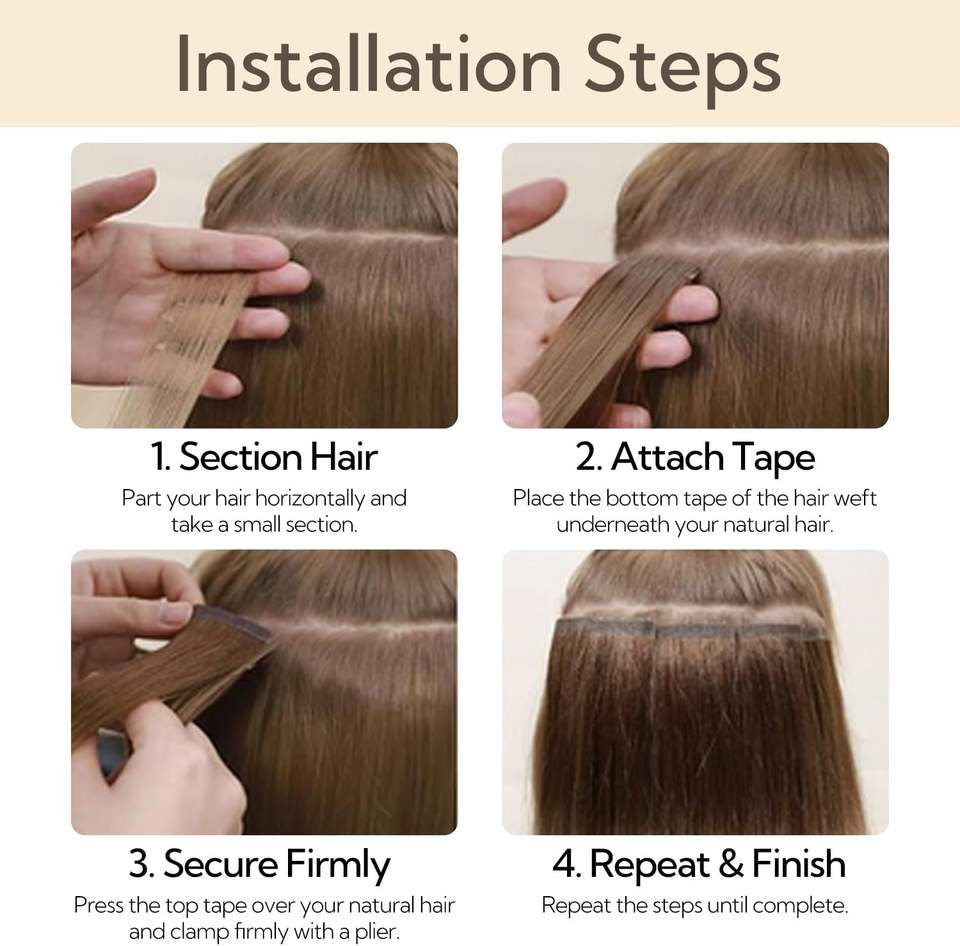 Installation Steps

1. Section Hair
Part your hair horizontally and take a small section.

2. Attach Tape
Place the bottom tape of the hair weft underneath your natural hair.

3. Secure Firmly
Press the top tape over your natural hair and clamp firmly with a plier.

4. Repeat & Finish
Repeat the steps until complete.