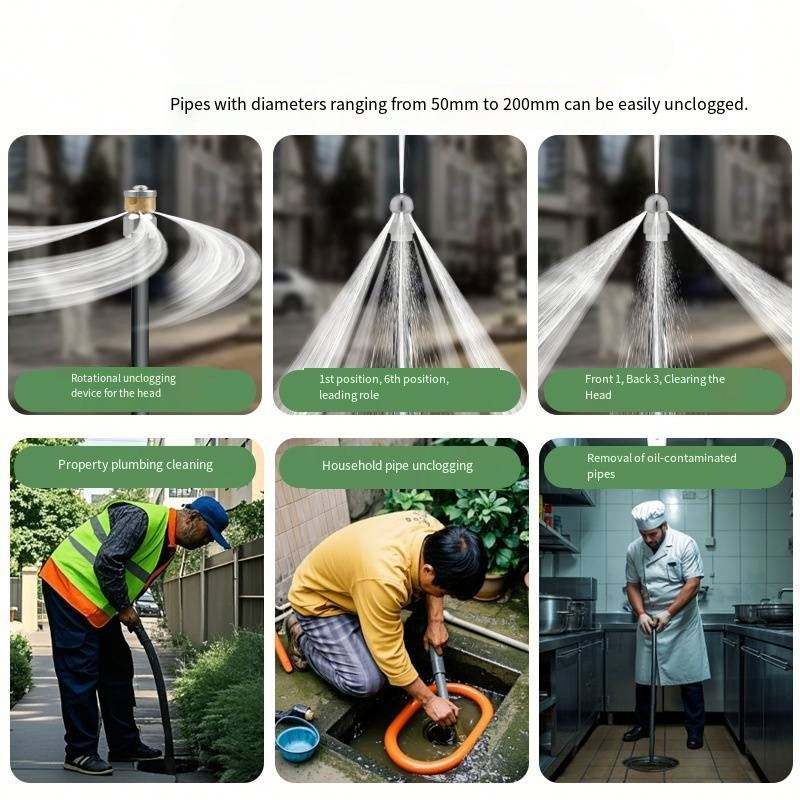 Pipes with diameters ranging from 50mm to 200mm can be easily unclogged.

Rotational unclogging device for the head

1st position, 6th position, leading role

Front 1, Back 3, Clearing the Head

Property plumbing cleaning

Household pipe unclogging

Removal of oil-contaminated pipes