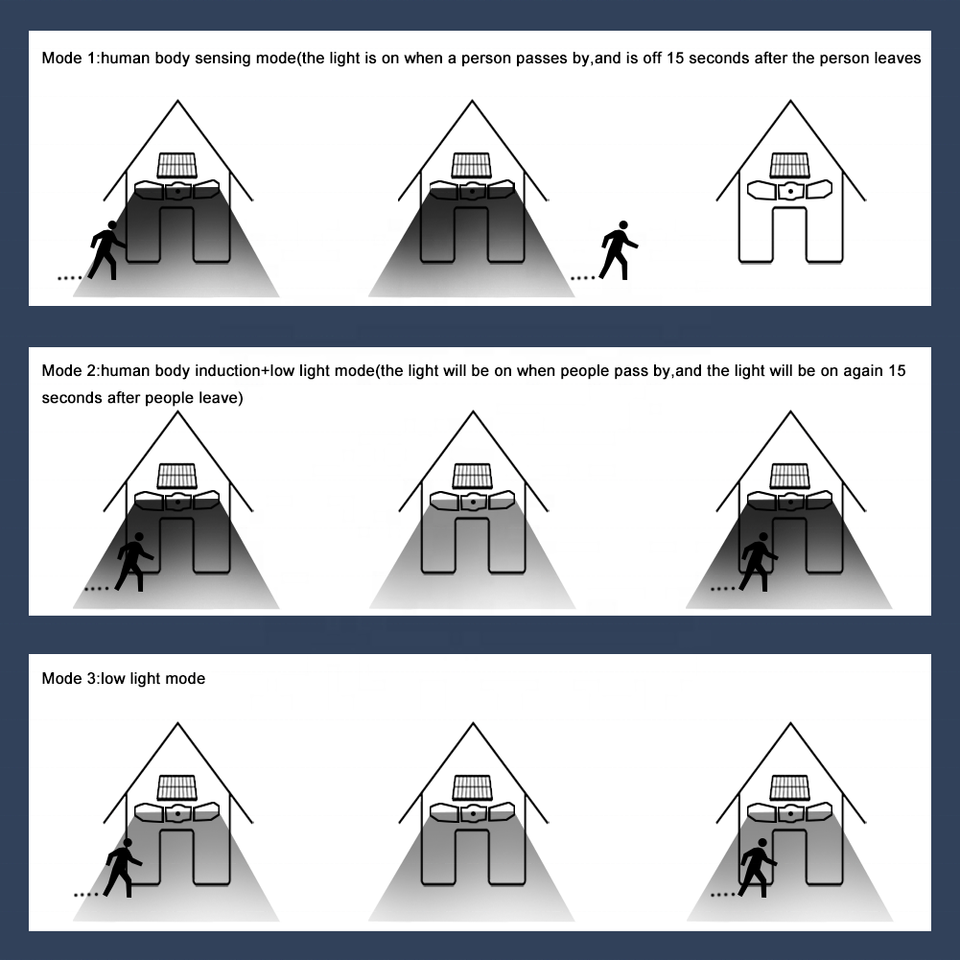 Mode 1:human body sensing mode(the light is on when a person passes by,and is off 15 seconds after the person leaves

Mode 2:human body induction+low light mode(the light will be on when people pass by,and the light will be on again 15 seconds after people leave)

Mode 3:low light mode