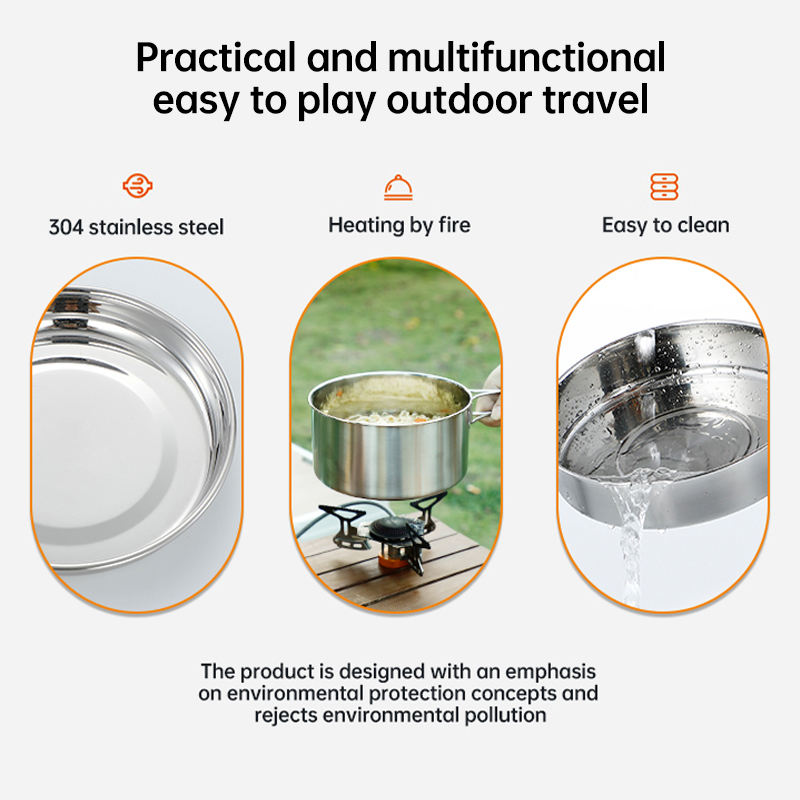 Practical and multifunctional easy to play outdoor travel

304 stainless steel

Heating by fire

Easy to clean

The product is designed with an emphasis on environmental protection concepts and rejects environmental pollution