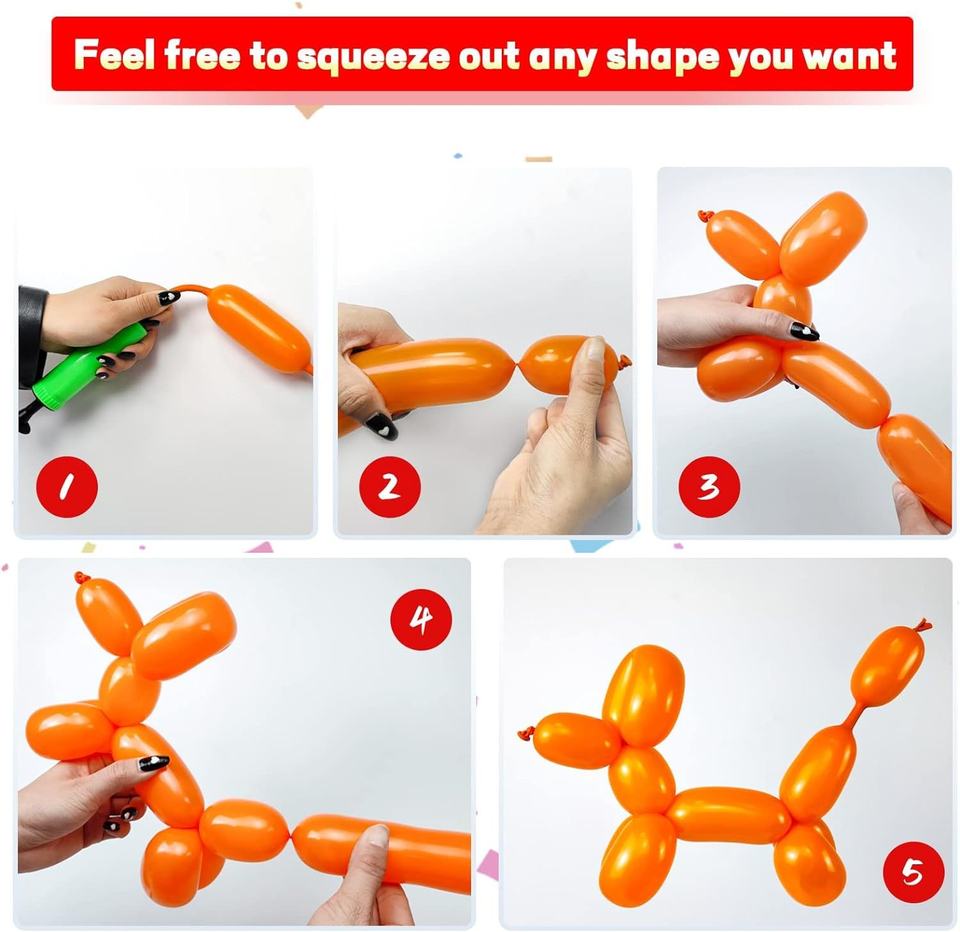 Feel free to squeeze out any shape you want

1

2

3

4

5