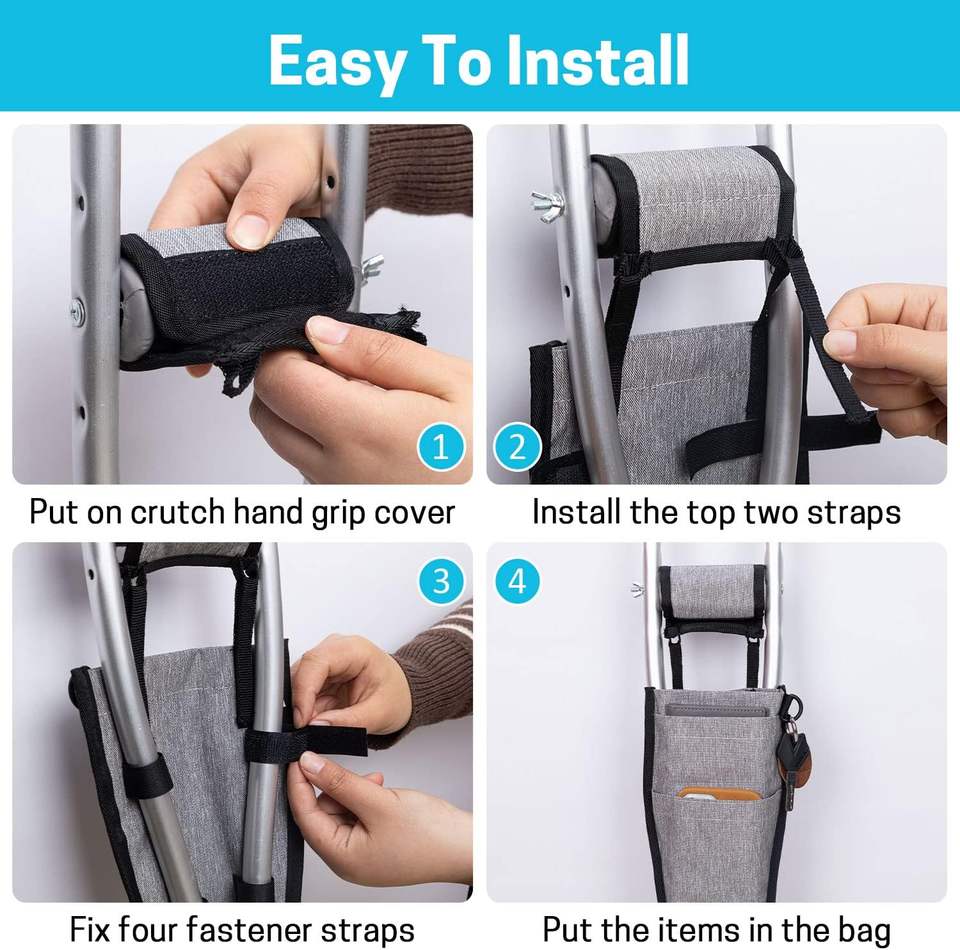 Easy To Install

1

Put on crutch hand grip cover

2

Install the top two straps

3

Fix four fastener straps

4

Put the items in the bag