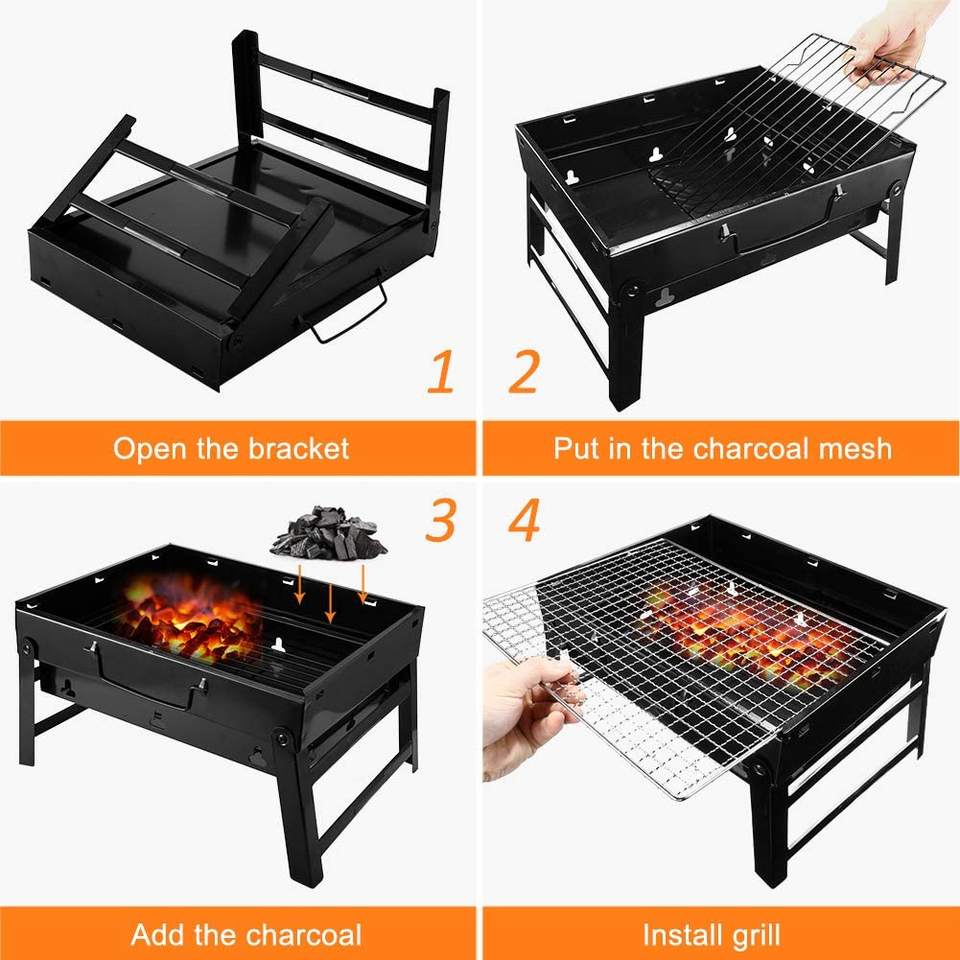 1

Open the bracket

2

Put in the charcoal mesh

3

Add the charcoal

4

Install grill