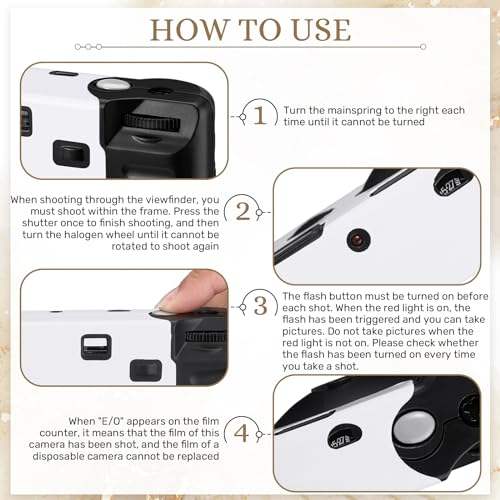 HOW TO USE

1

Turn the mainspring to the right each time until it cannot be turned

2

When shooting through the viewfinder, you must shoot within the frame. Press the shutter once to finish shooting, and then turn the halogen wheel until it cannot be rotated to shoot again

3

The flash button must be turned on before each shot. When the red light is on, the flash has been triggered and you can take pictures. Do not take pictures when the red light is not on. Please check whether the flash has been turned on every time you take a shot.

4

When "E/0" appears on the film counter, it means that the film of this camera has been shot, and the film of a disposable camera cannot be replaced