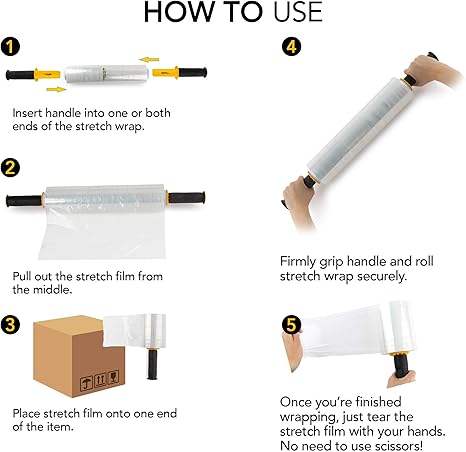 HOW TO USE

1

Insert handle into one or both ends of the stretch wrap.

2

Pull out the stretch film from the middle.

3

Place stretch film onto one end of the item.

4

Firmly grip handle and roll stretch wrap securely.

5

Once you're finished wrapping, just tear the stretch film with your hands. No need to use scissors!