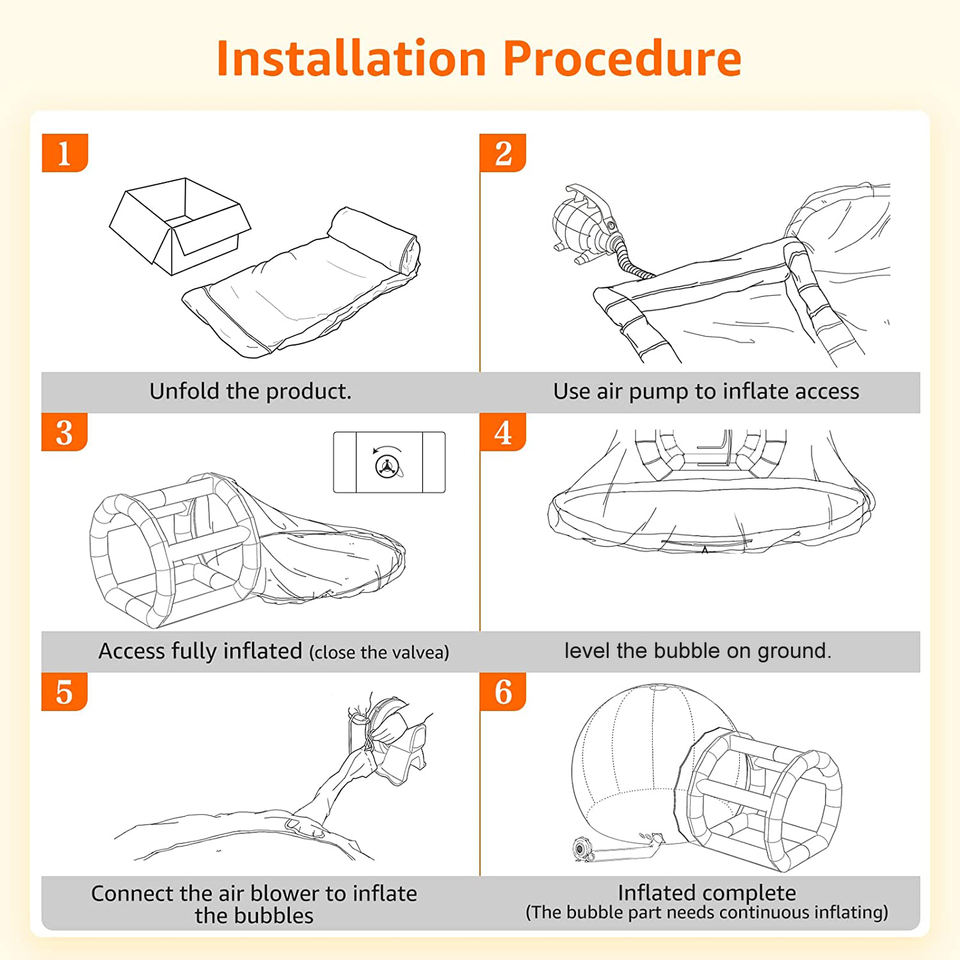 Installation Procedure

1

Unfold the product.

2

Use air pump to inflate access

3

Access fully inflated (close the valvea)

4

level the bubble on ground.

5

Connect the air blower to inflate the bubbles

6

Inflated complete
(The bubble part needs continuous inflating)